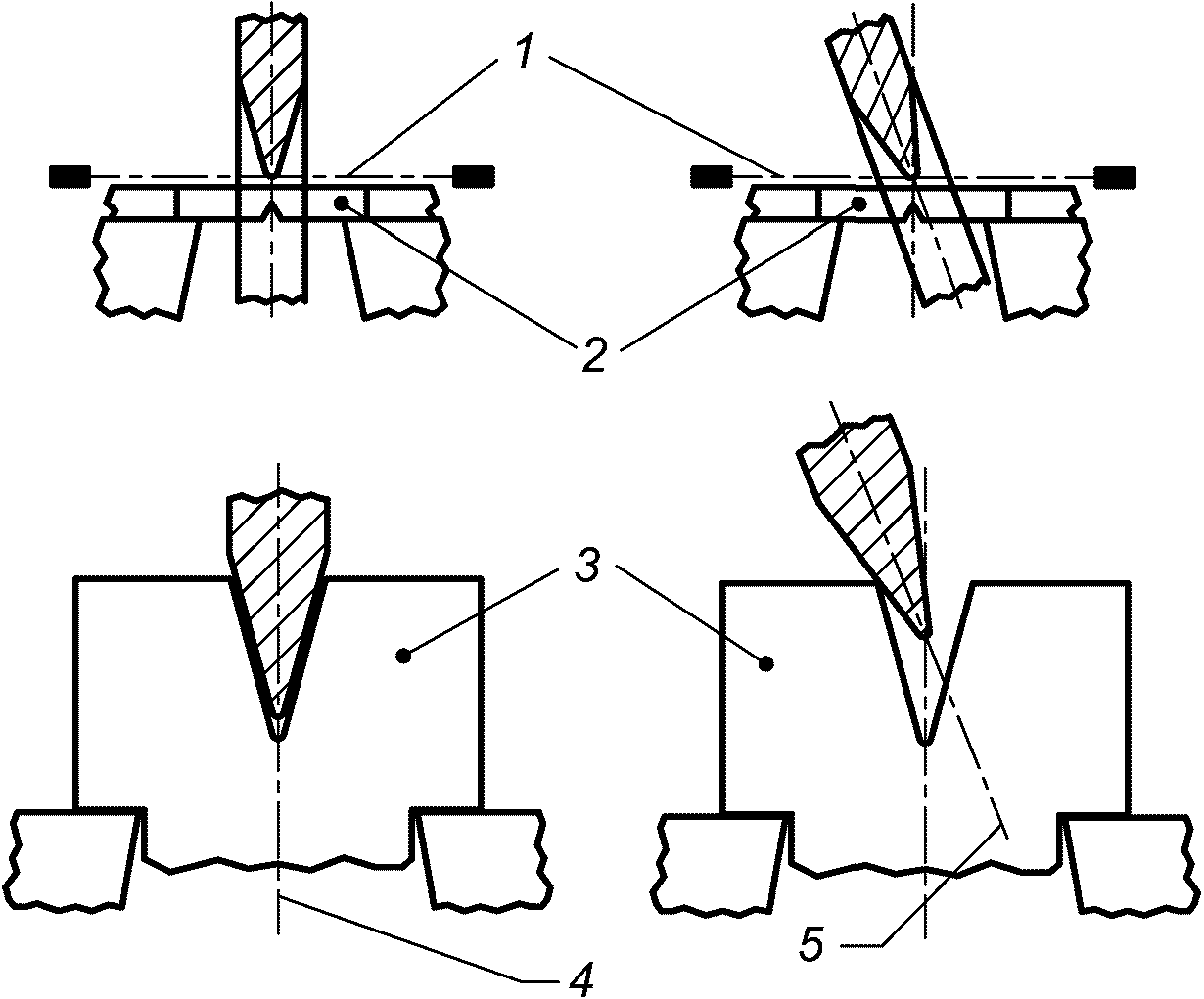 1
2
3
4
5