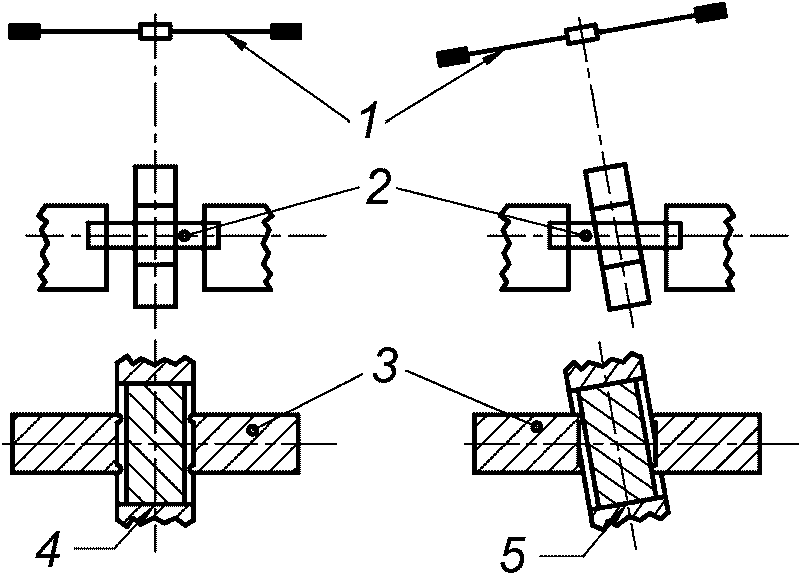 1
2
3
4
5