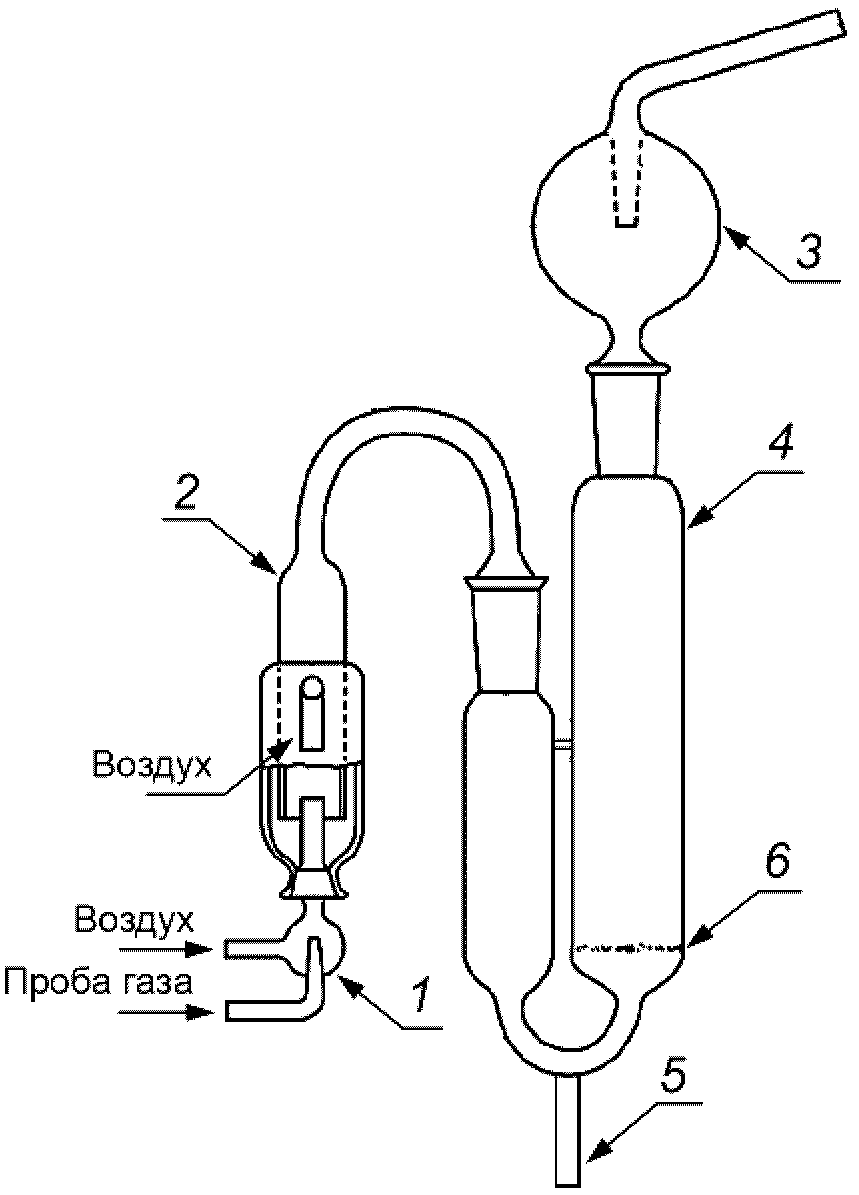 3

4

2

Воздух

6

Воздух

Проба газа

1

5