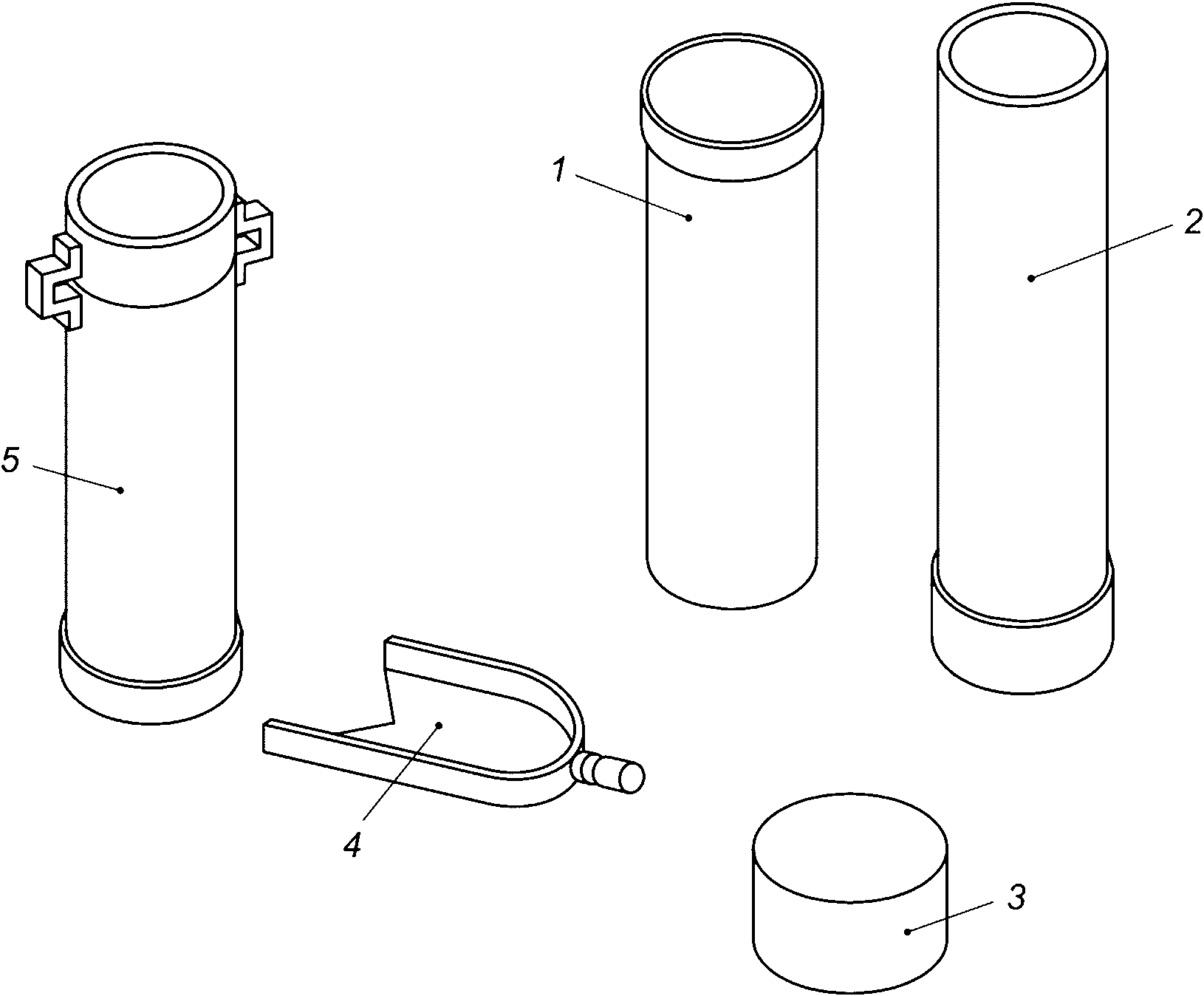 1
2
5
4
3