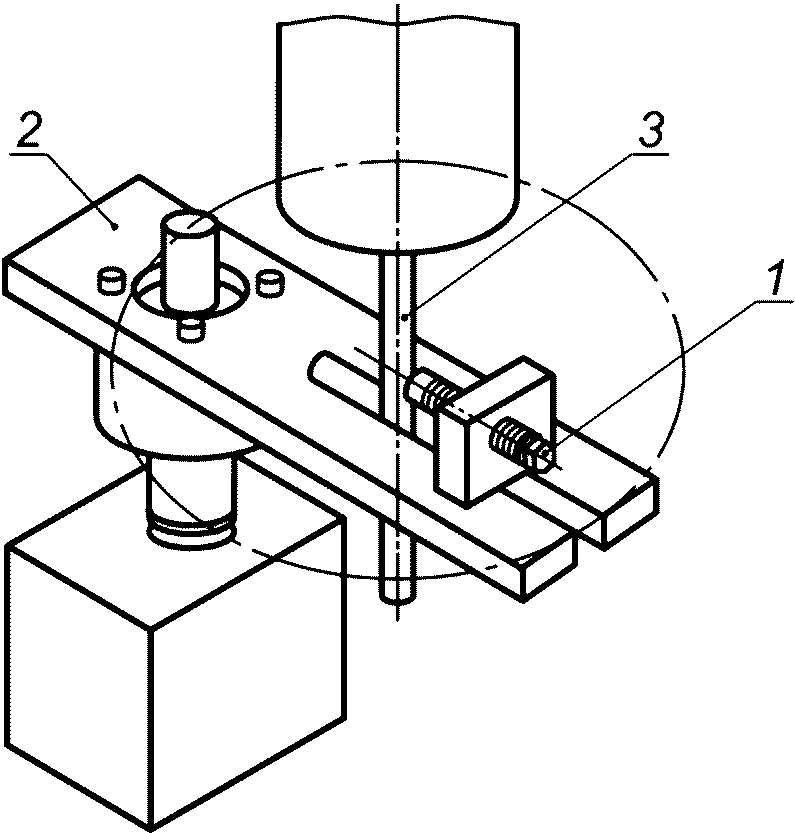 2
3
1