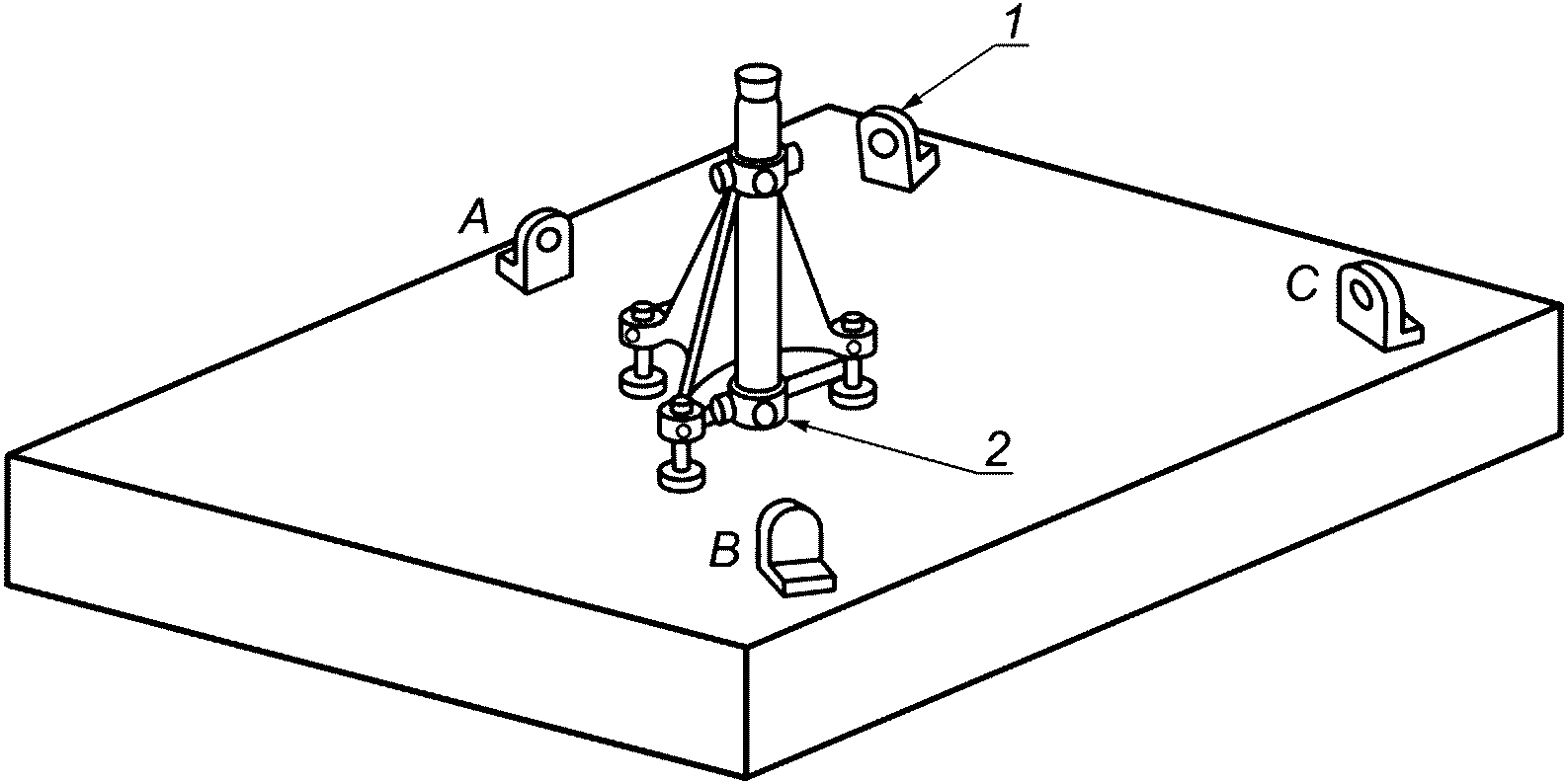 1
A
C
2
B