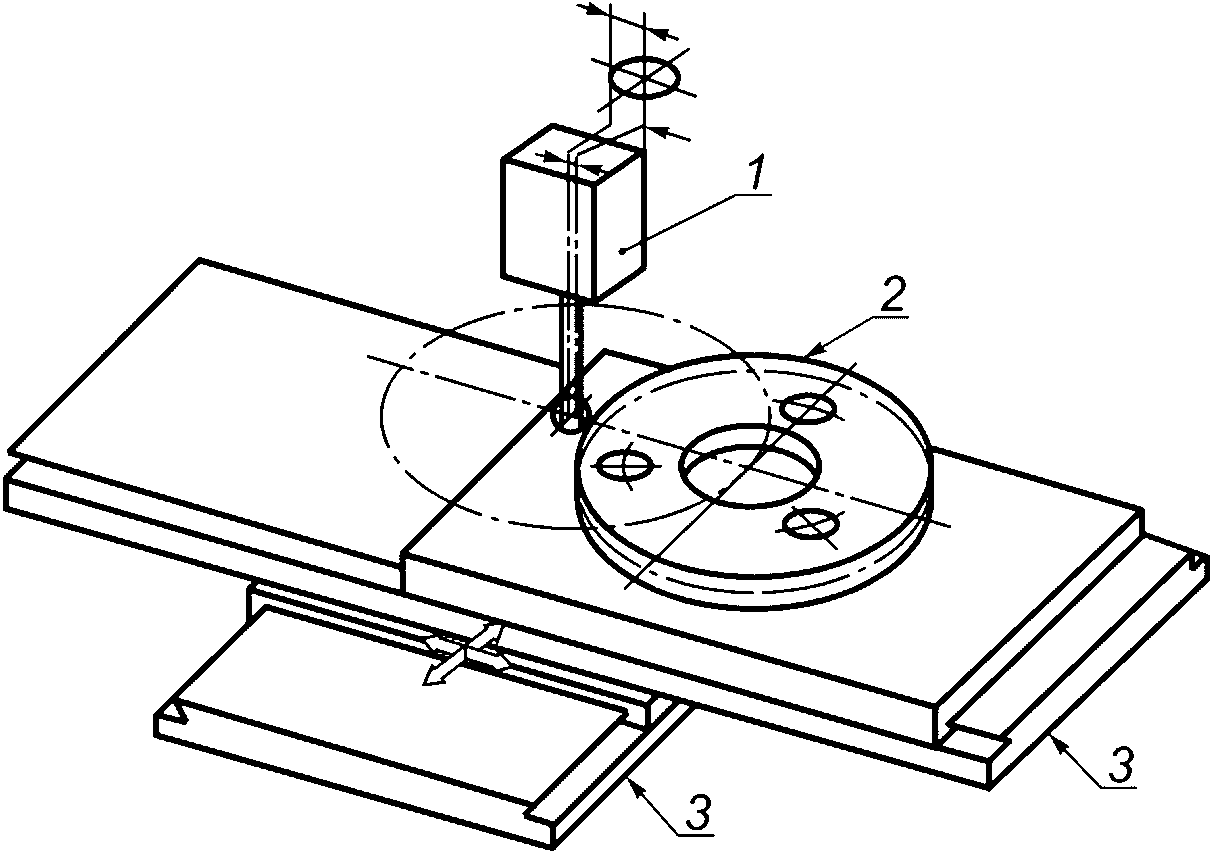 1
2
3
3