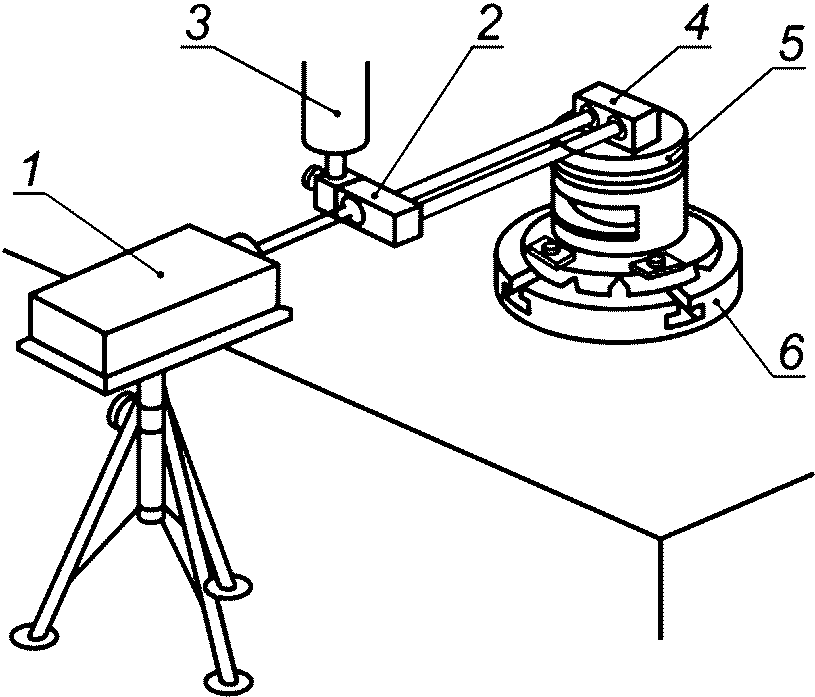 3
2
4
5
1
6