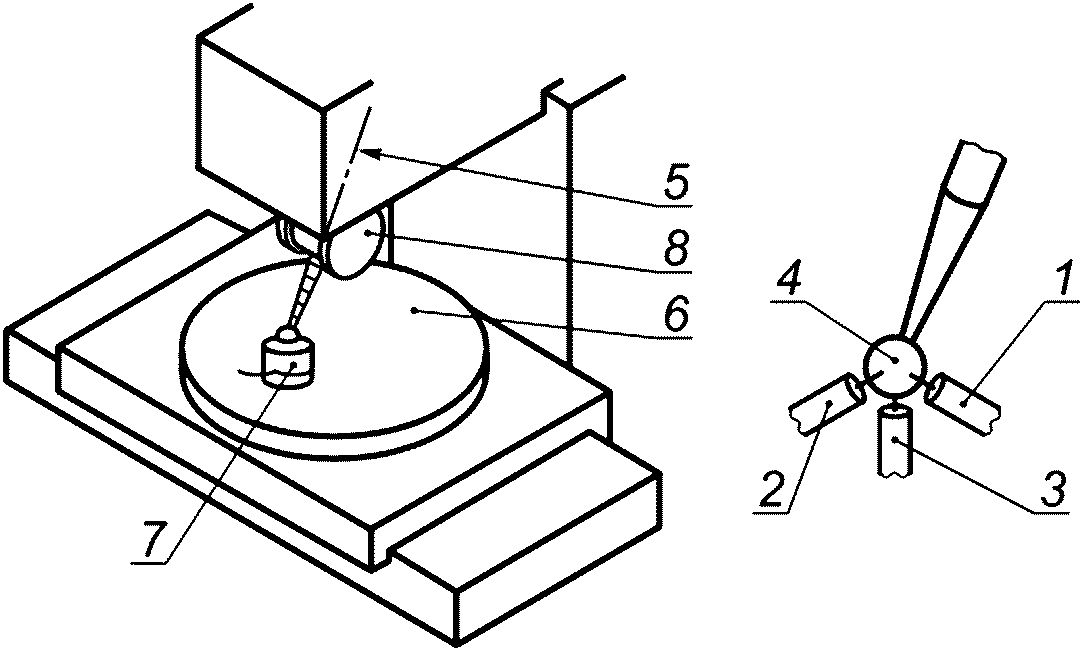 5
8
6
7
4
1
2
3