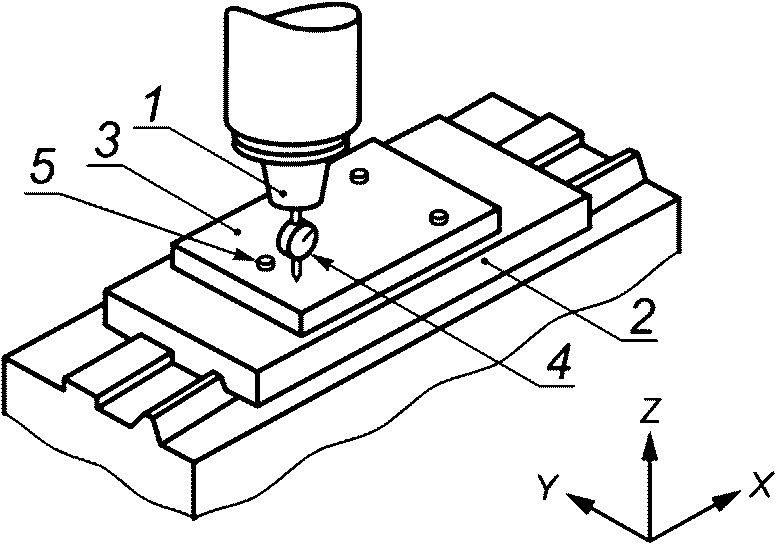 1
3
5
2
4
Z
Y
X