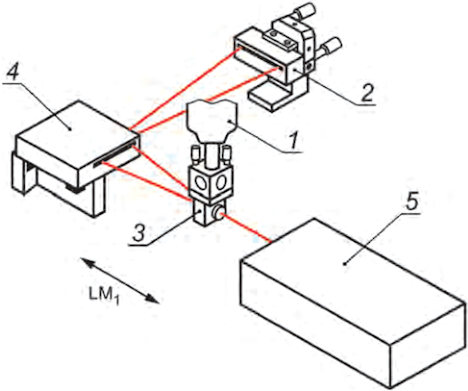 4
2
1
3
5
$LM_1$