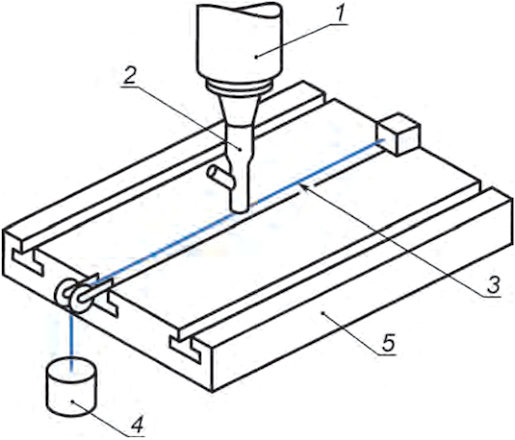 1
2
3
5
4