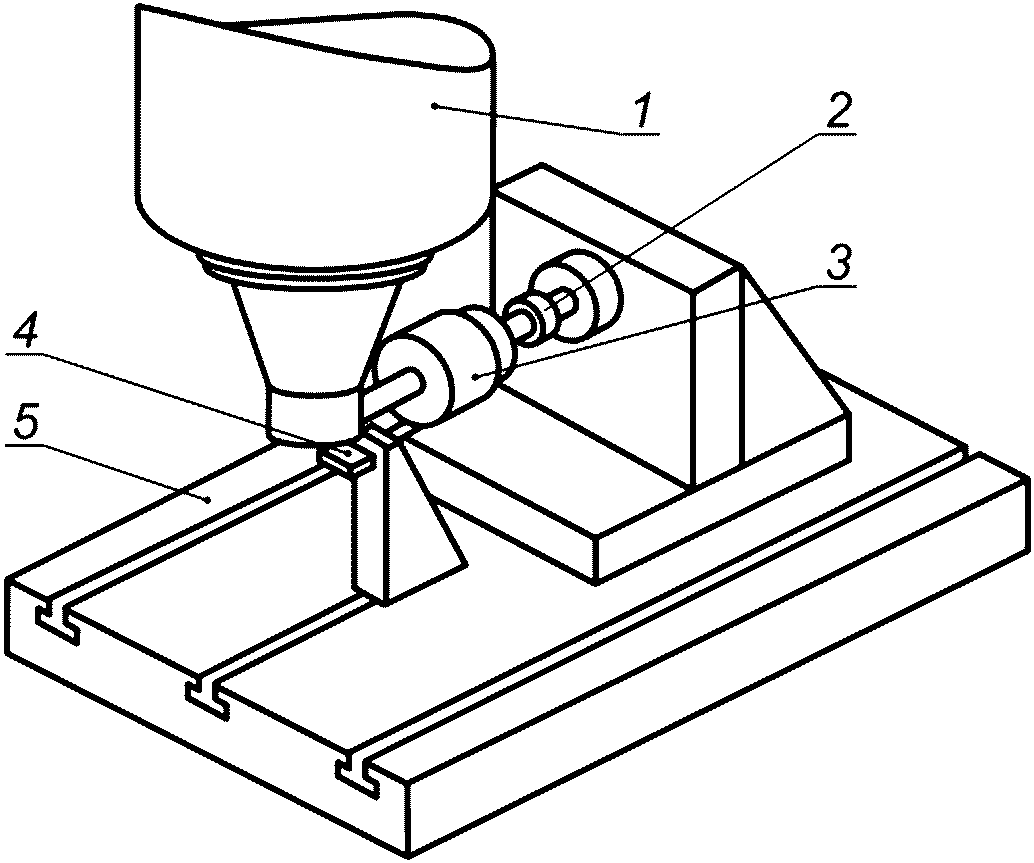 1
2
3
4
5