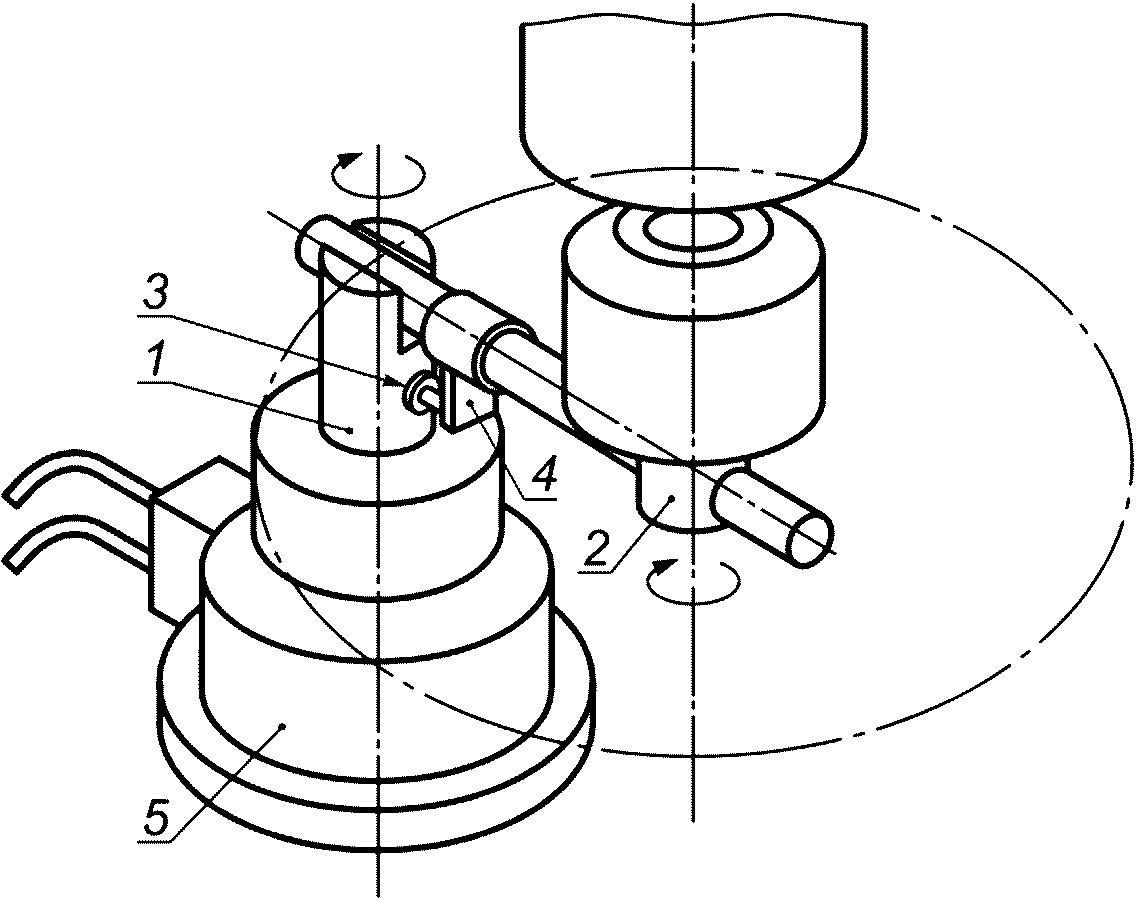 3
1
4
2
5