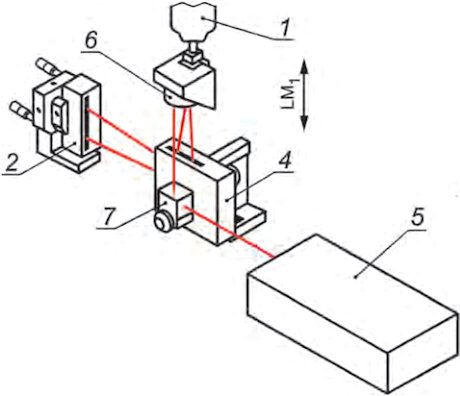 1
6
$LM_1$
2
4
7
5