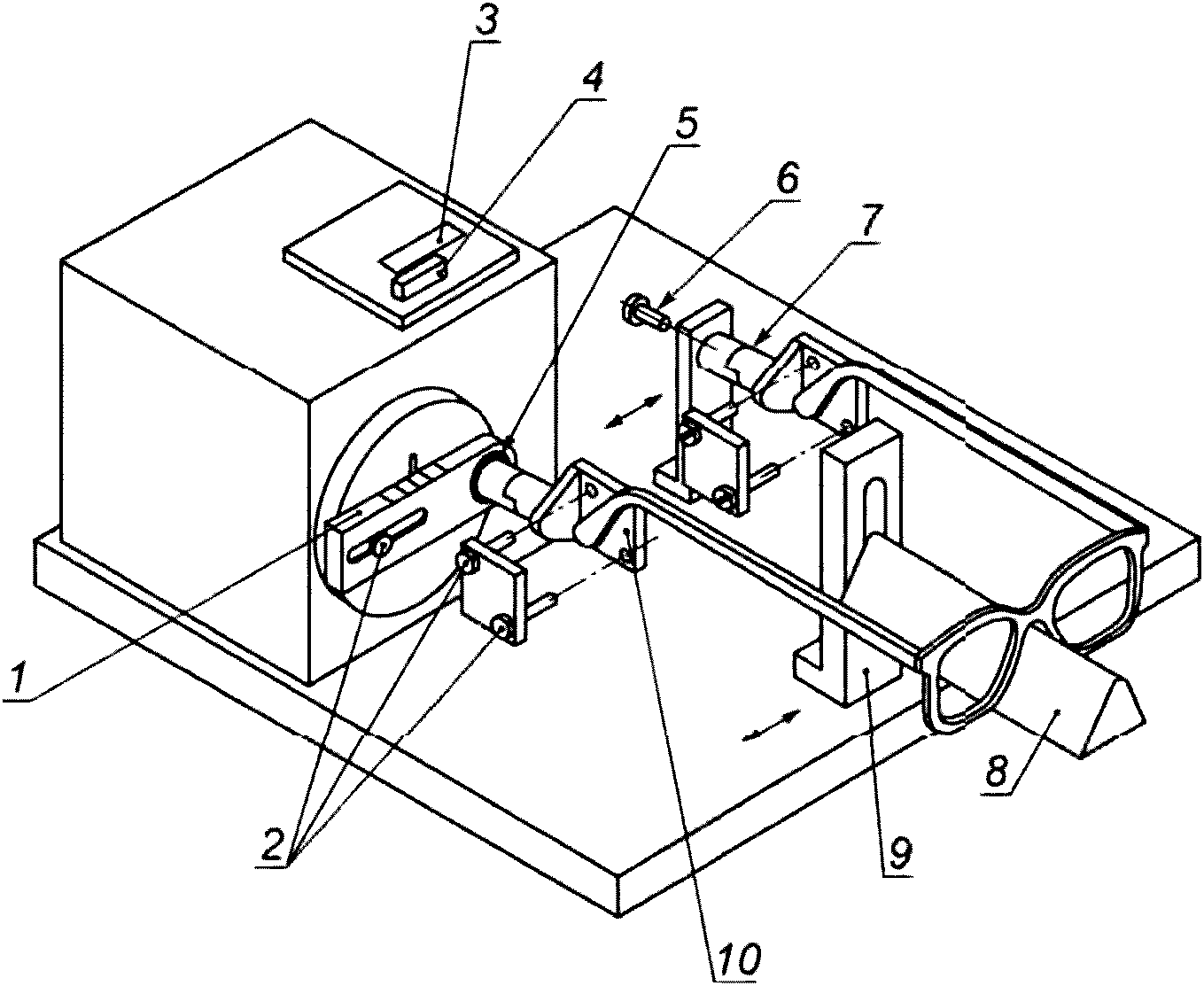 3
4
5
6
7
1
2
10
9
8