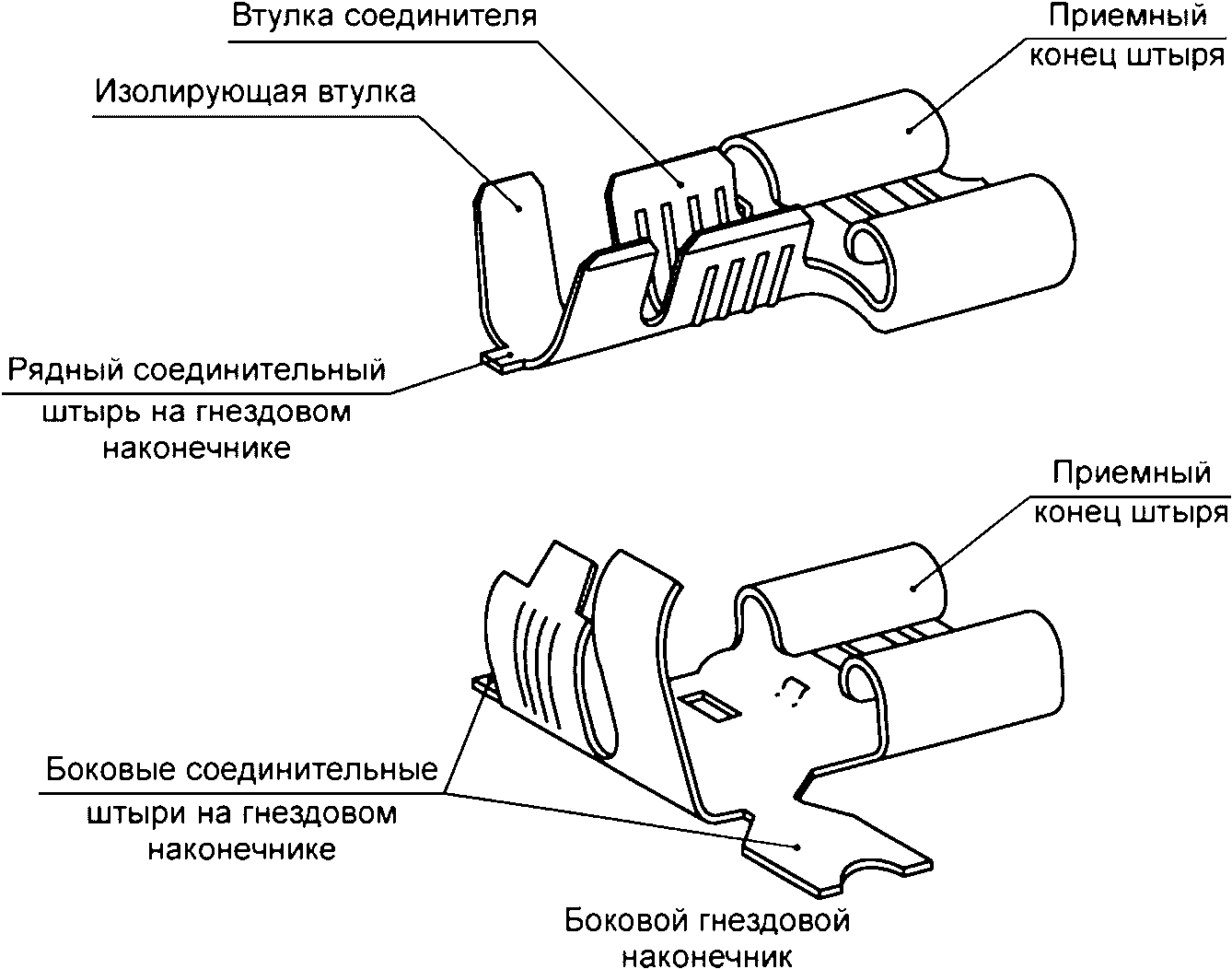 Втулка соединителя

Приемный конец штыря

Изолирующая втулка

Рядный соединительный штырь на гнездовом наконечнике

Приемный конец штыря

Боковые соединительные штыри на гнездовом наконечнике

Боковой гнездовой наконечник