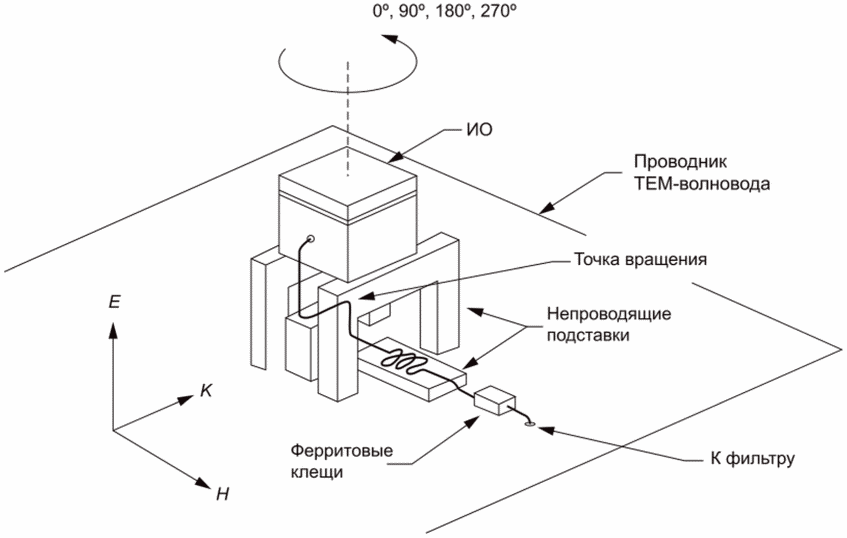 0º, 90º, 180º, 270º

ИО

Проводник ТЕМ-волновода

Точка вращения

Непроводящие подставки

E

K

H

Ферритовые клещи

К фильтру