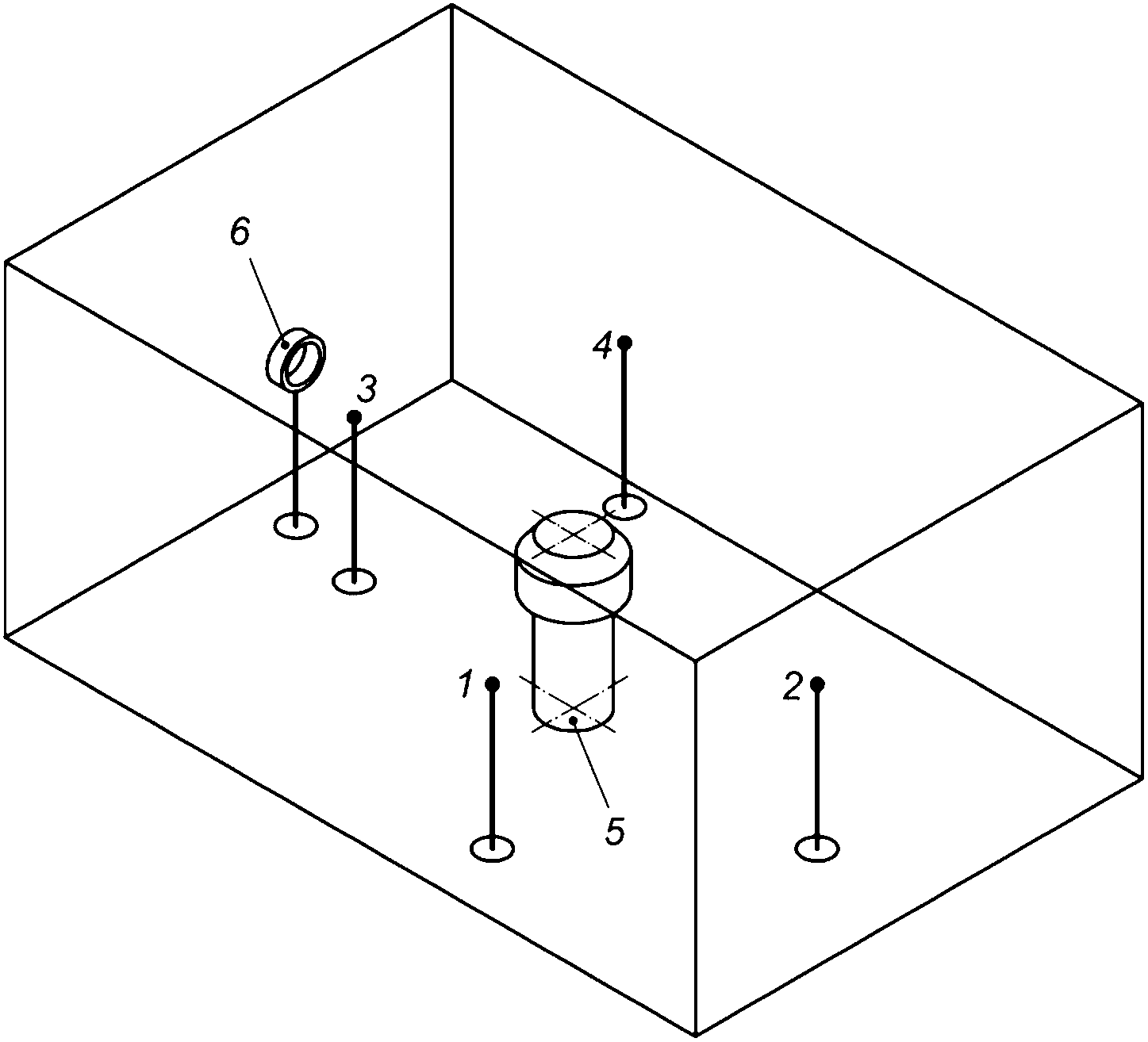 6
3
4
1
2
5