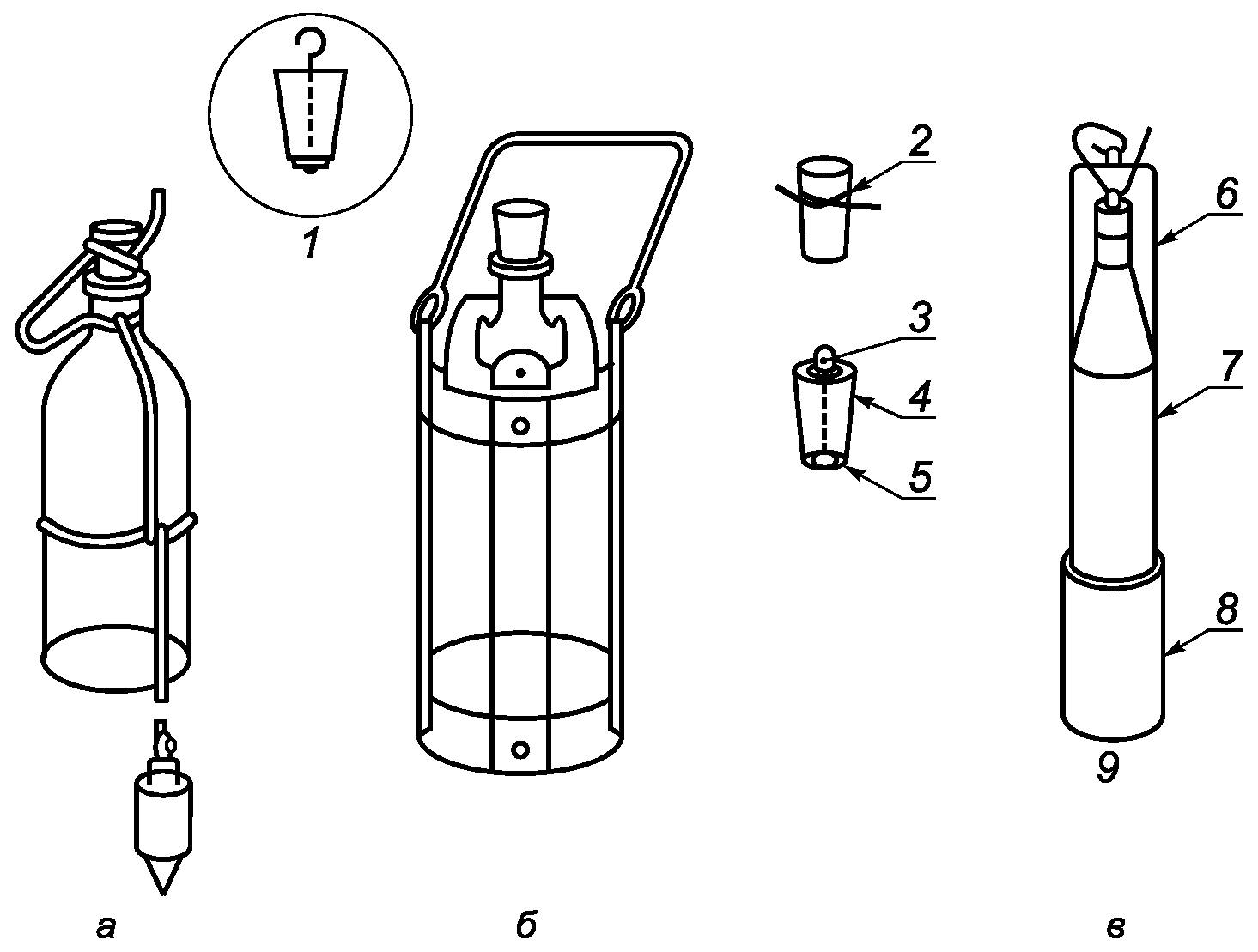 1

2

3

4

5

6

7

8

9

а

б

в