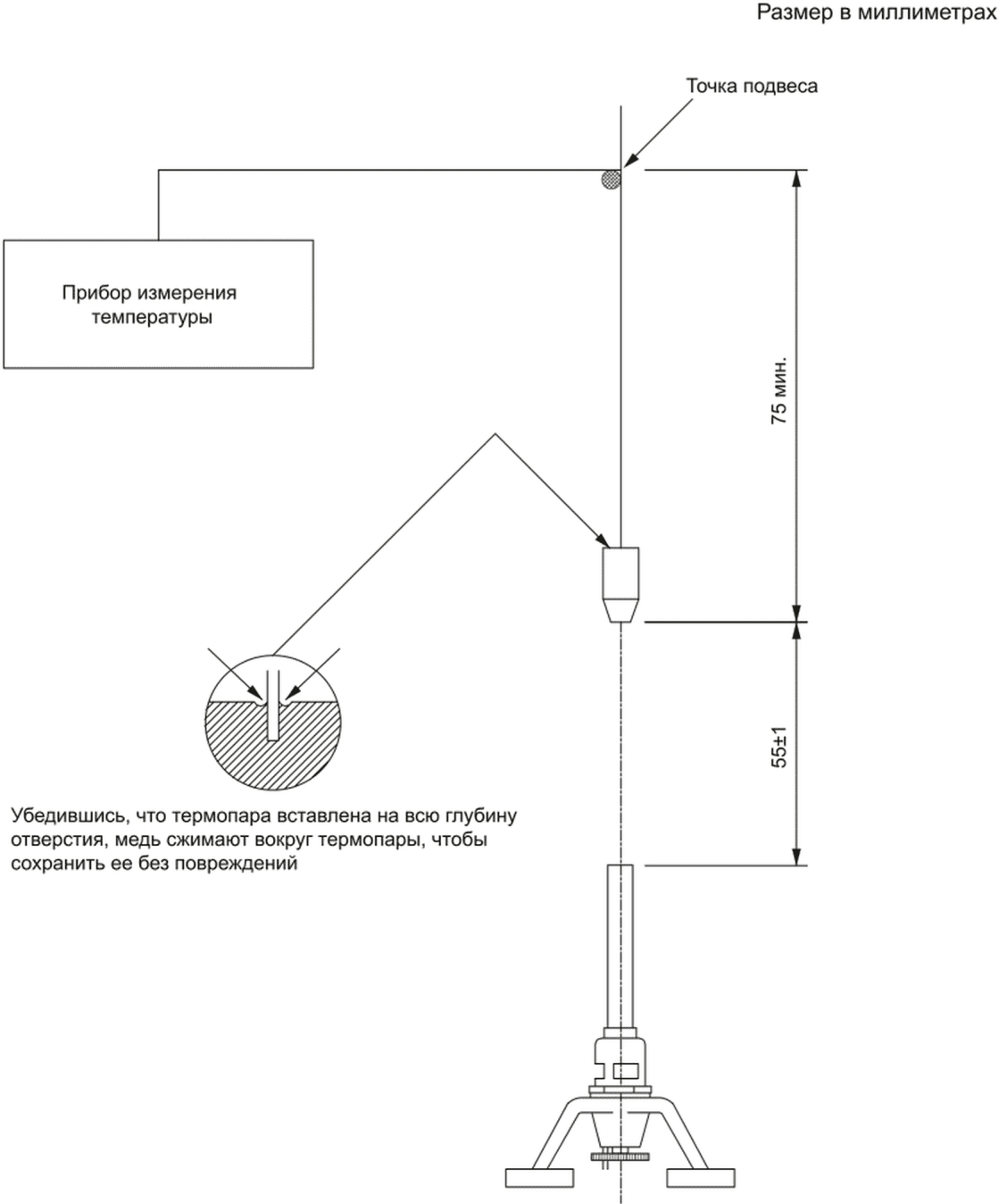 Размер в миллиметрах

Точка подвеса

Прибор измерения температуры

75 мин.

55±1

Убедившись, что термопара вставлена на всю глубину отверстия, медь сжимают вокруг термопары, чтобы сохранить ее без повреждений