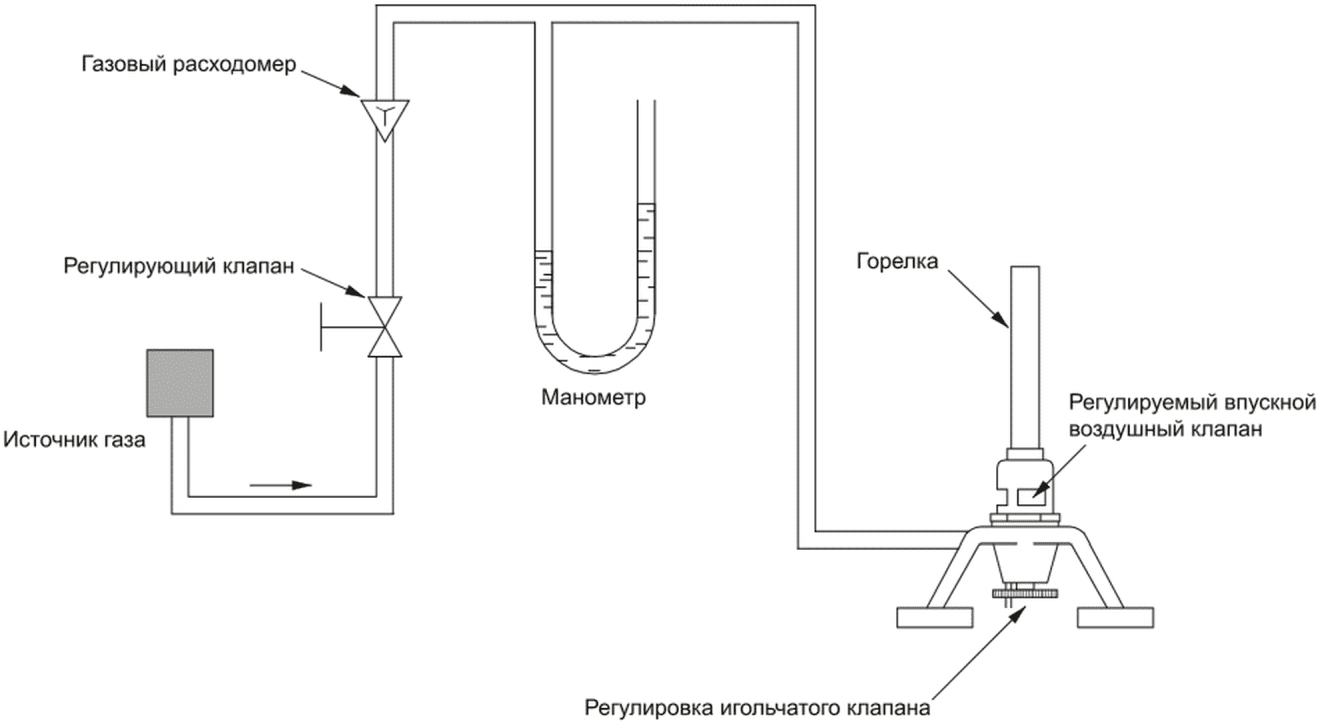 Газовый расходомер

Регулирующий клапан

Источник газа

Манометр

Горелка

Регулируемый впускной воздушный клапан

Регулировка игольчатого клапана