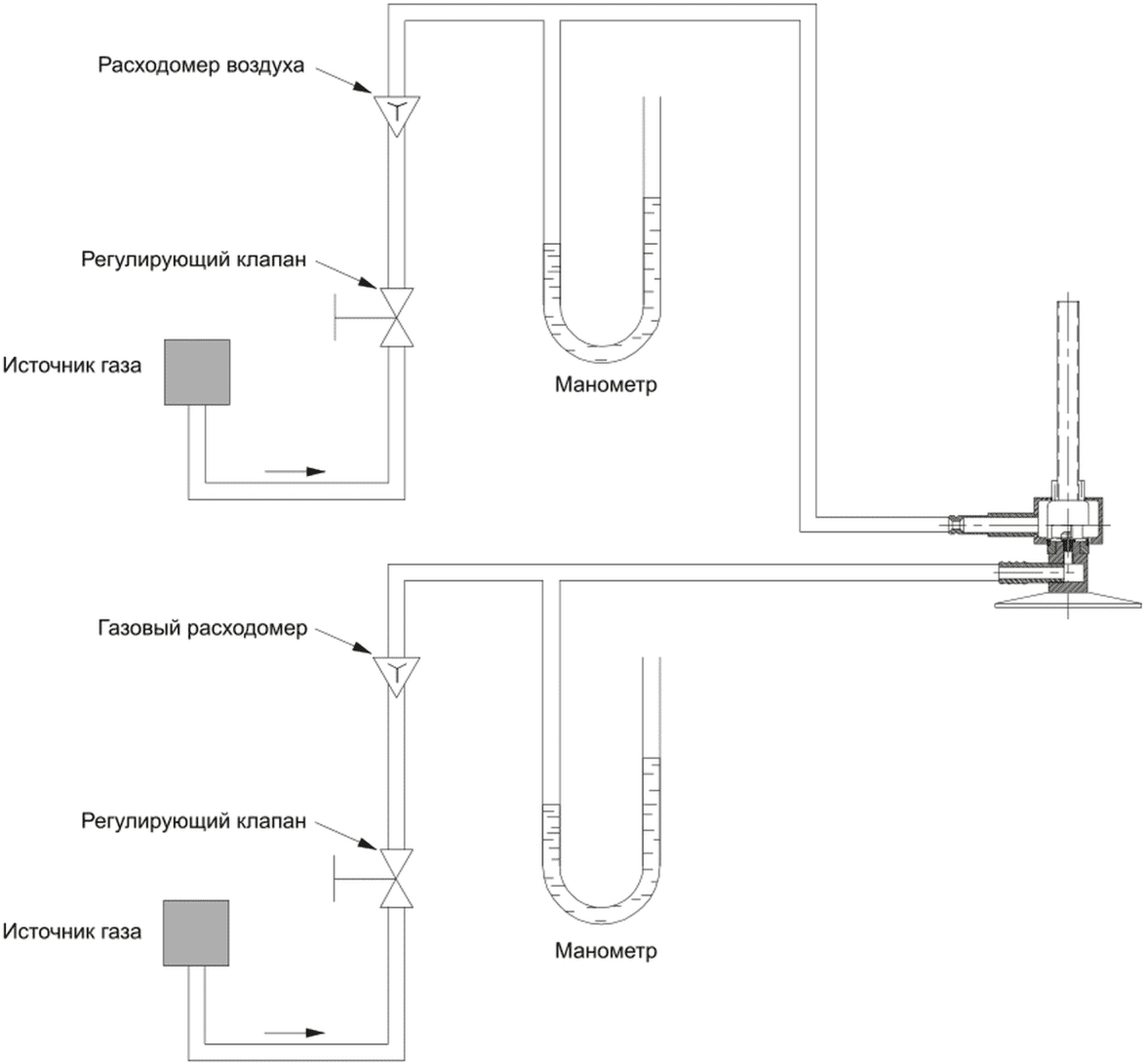 Расходомер воздуха

Регулирующий клапан

Источник газа

Манометр

Газовый расходомер

Регулирующий клапан

Источник газа

Манометр