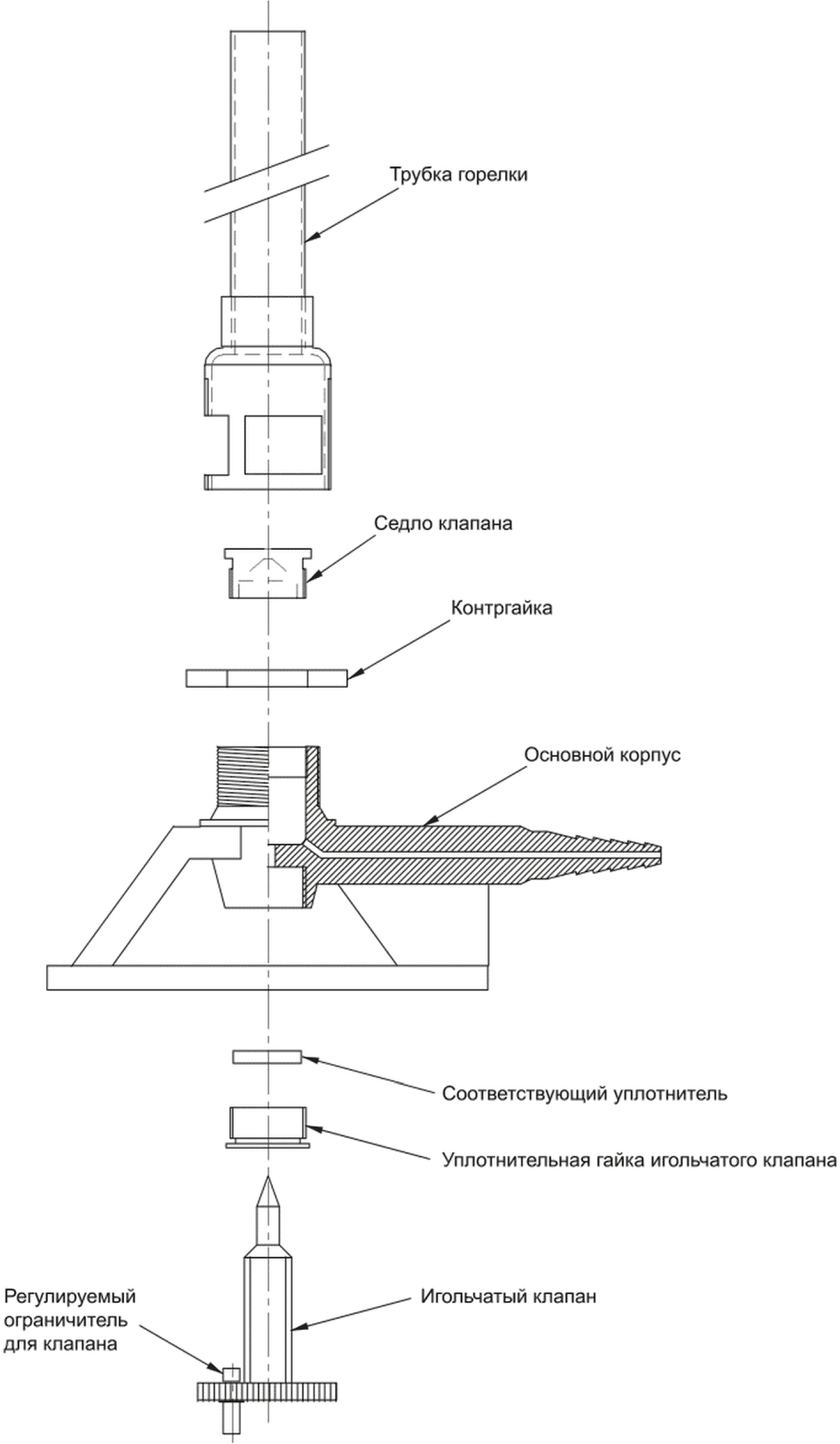 Трубка горелки

Седло клапана

Контргайка

Основной корпус

Соответствующий уплотнитель

Уплотнительная гайка игольчатого клапана

Регулируемый ограничитель для клапана

Игольчатый клапан