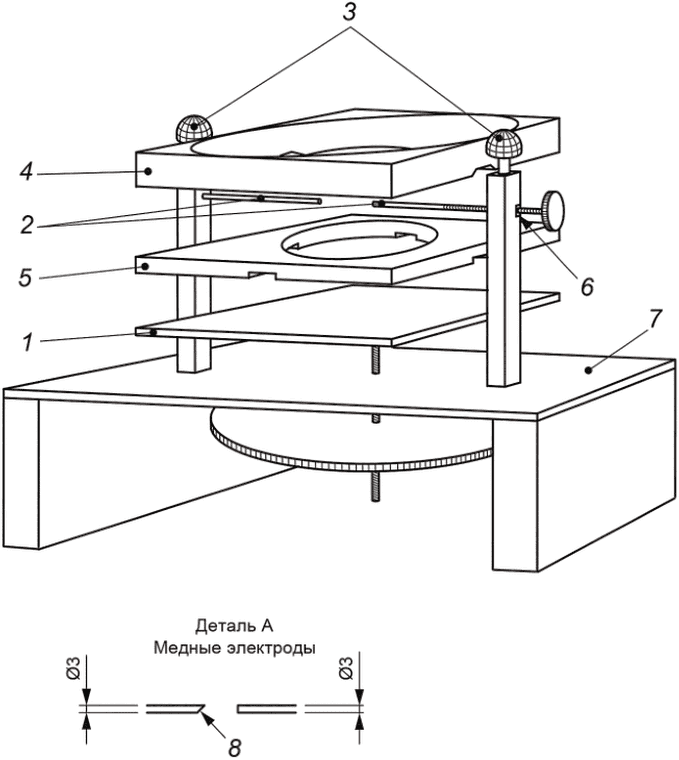 3
4
2
5
6
1
7

Деталь А
Медные электроды

Ø3
Ø3
8