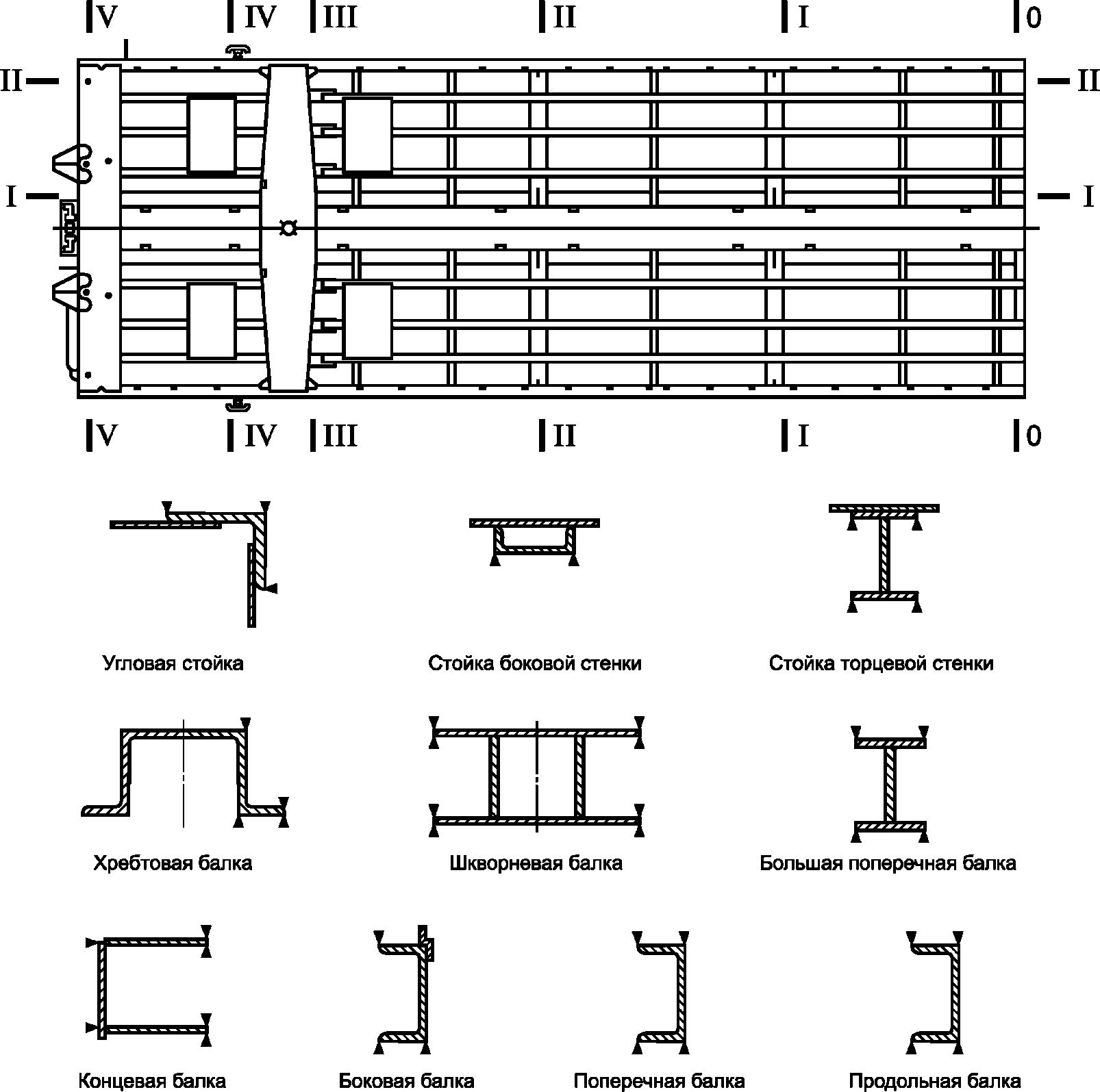 V IV III II I 0

II II

I I

V IV III II I 0

Угловая стойка

Стойка боковой стенки

Стойка торцевой стенки

Хребтовая балка

Шкворневая балка

Большая поперечная балка

Концевая балка

Боковая балка

Поперечная балка

Продольная балка