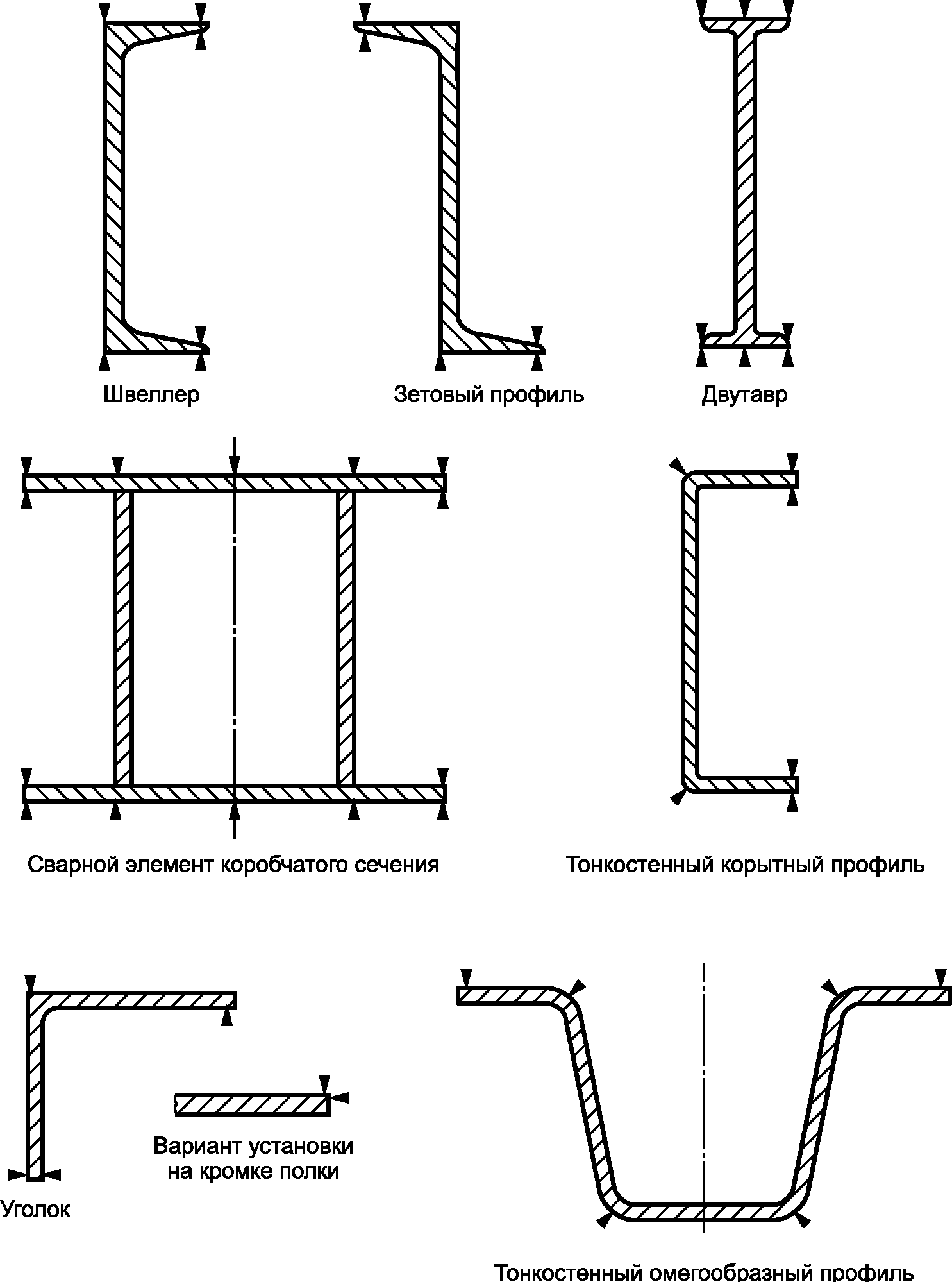 Швеллер

Зетовый профиль

Двутавр

Сварной элемент коробчатого сечения

Тонкостенный корытный профиль

Вариант установки на кромке полки

Уголок

Тонкостенный омегообразный профиль