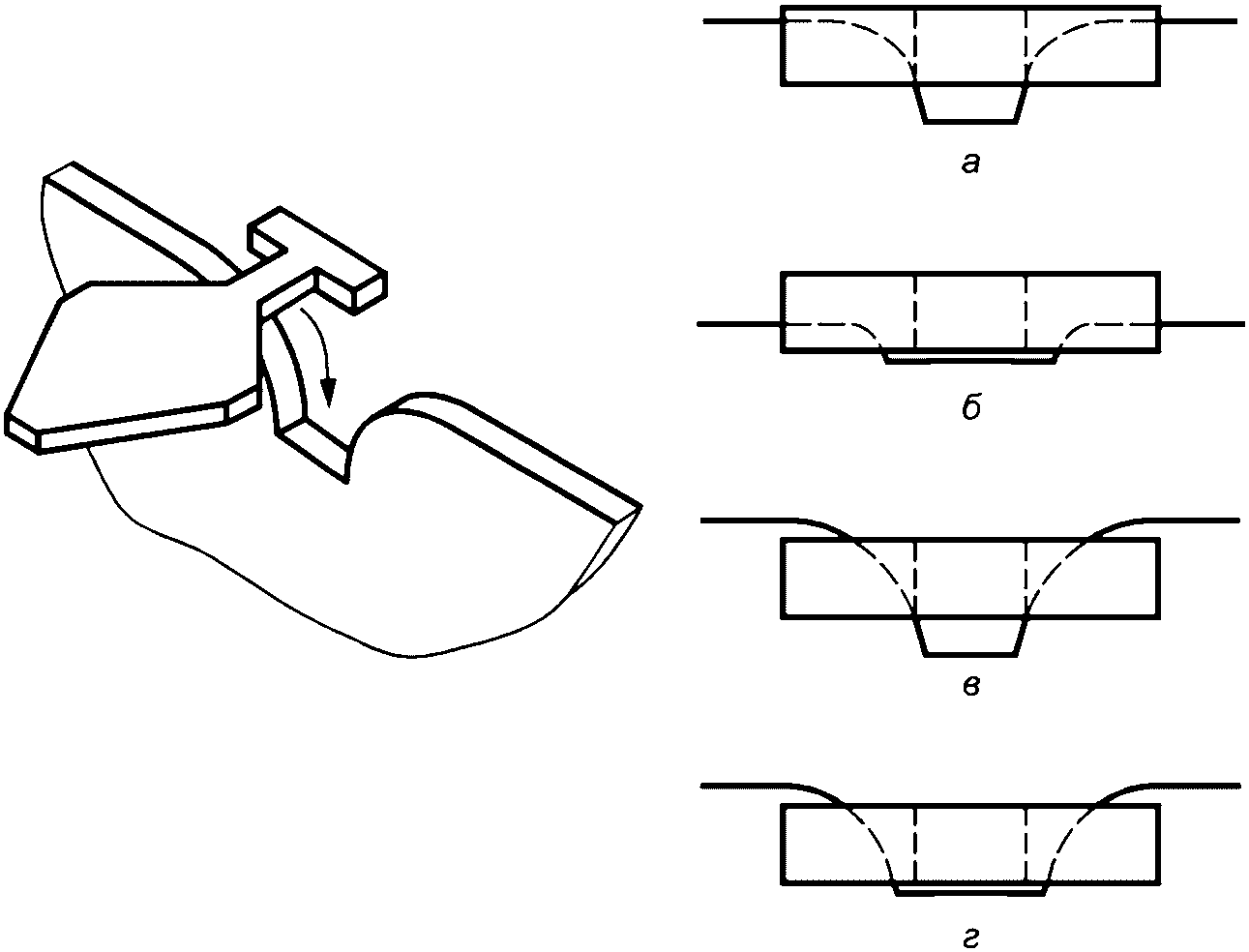 а

б

в

г