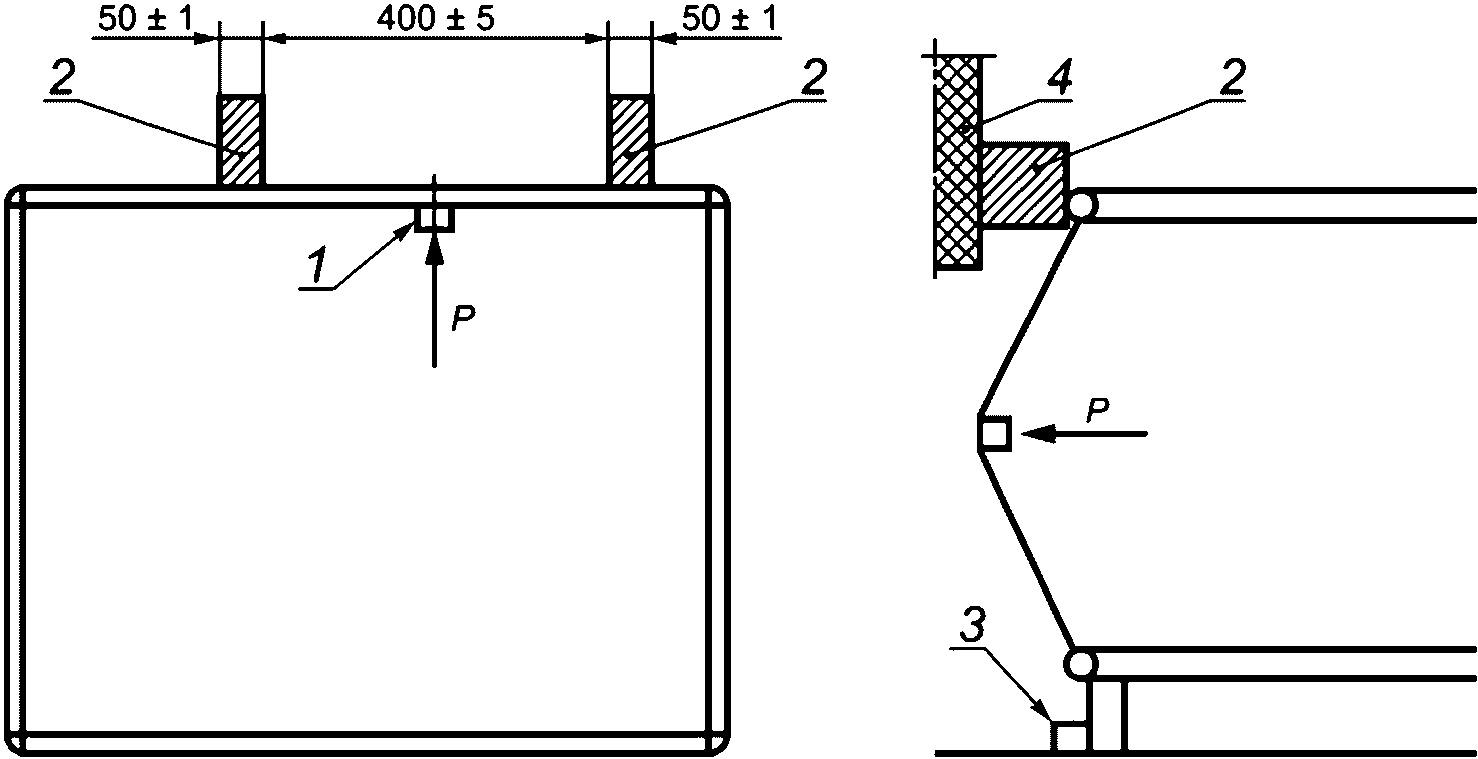 50 ± 1
400 ± 5
50 ± 1
2
2
1
P
4
2
P
3