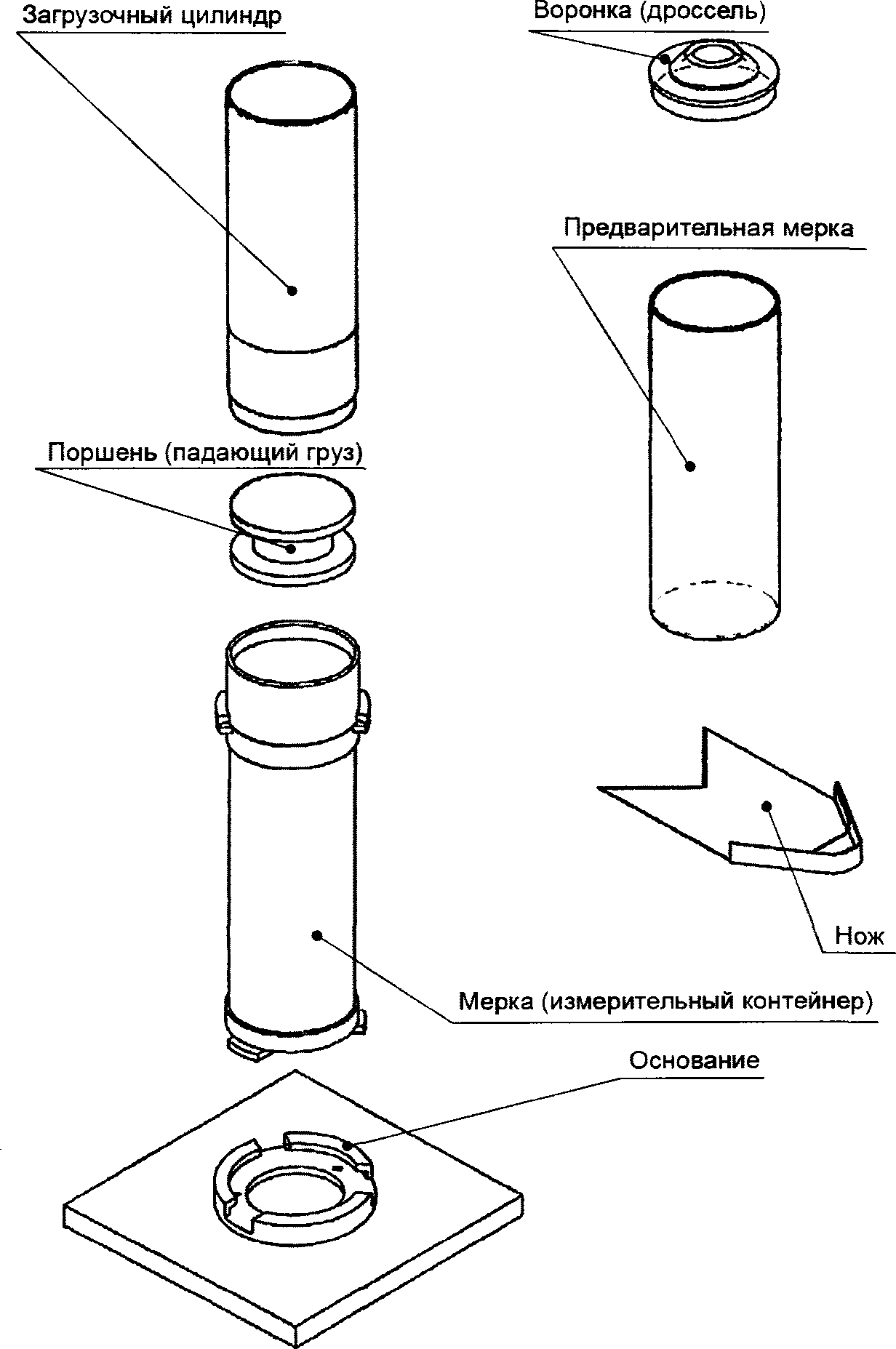 Загрузочный цилиндр

Воронка (дроссель)

Предварительная мерка

Поршень (падающий груз)

Нож

Мерка (измерительный контейнер)

Основание