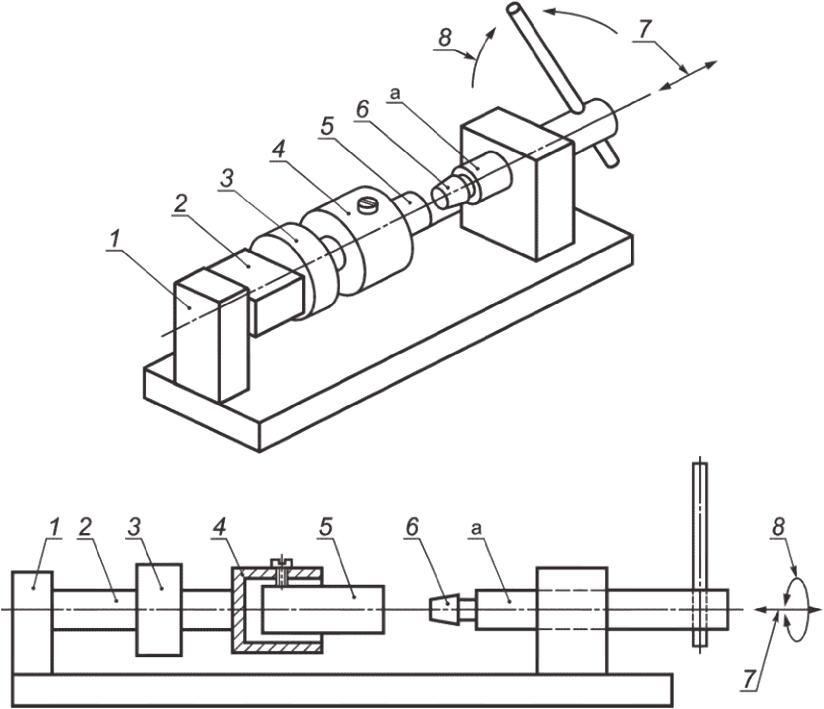 8
7
a
6
5
4
3
2
1

1
2
3
4
5
6
a
8
7