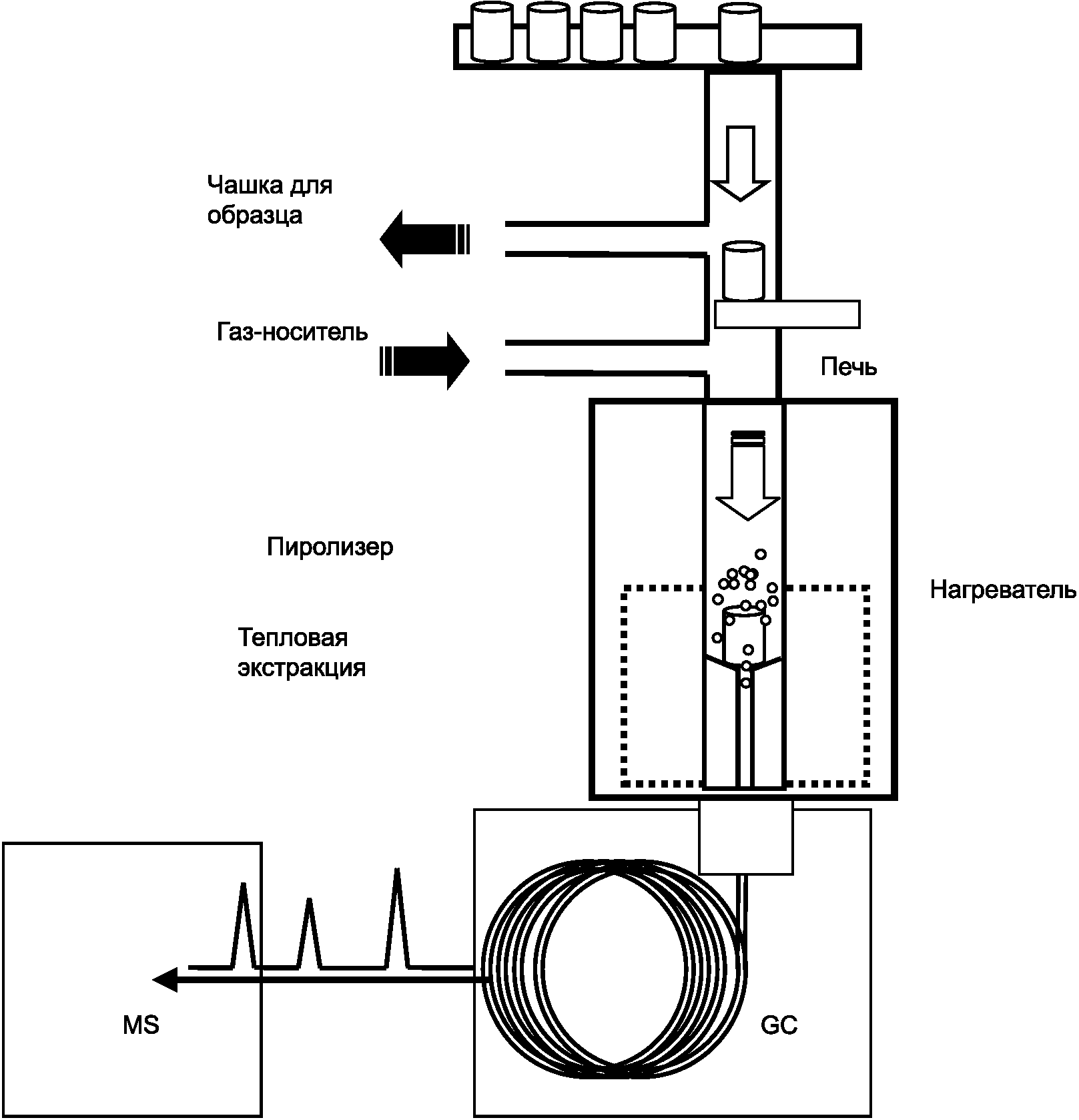 Чашка для образца

Газ-носитель

Печь

Пиролизер

Нагреватель

Тепловая экстракция

MS

GC