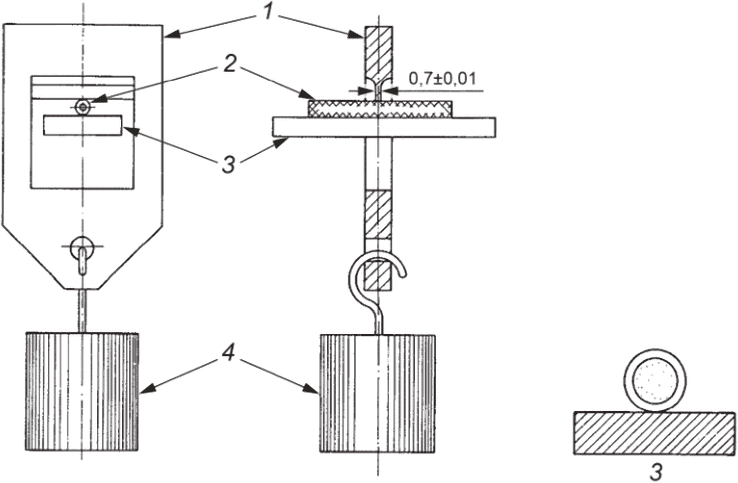 1
2
0,7±0,01
3
4
3