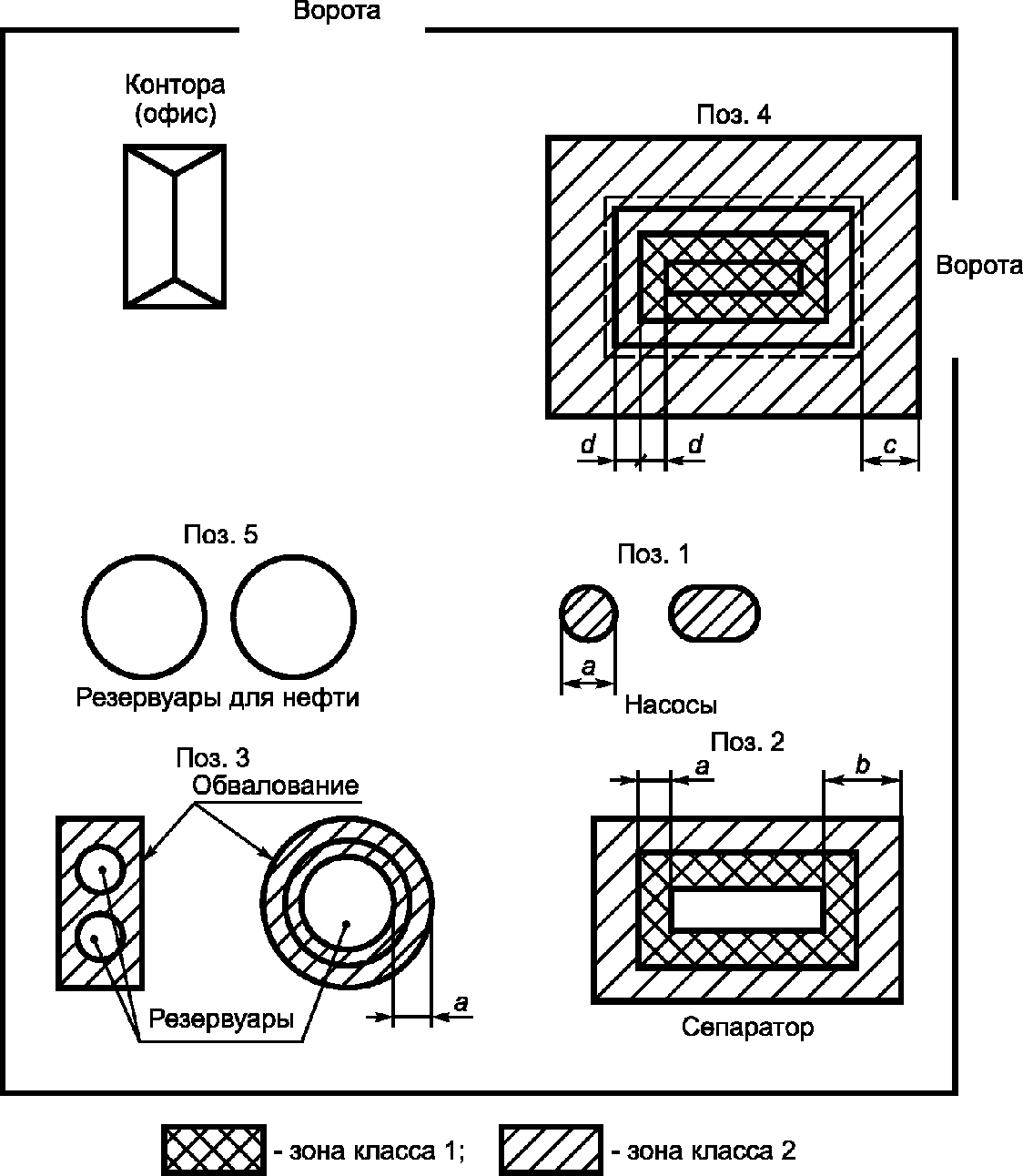 Ворота

Контора (офис)

Поз. 4

Ворота

d

d

c

Поз. 5

Резервуары для нефти

Поз. 1

a

Насосы

Поз. 3

Обвалование

Резервуары

a

Поз. 2

a

b

Сепаратор

- зона класса 1; - зона класса 2