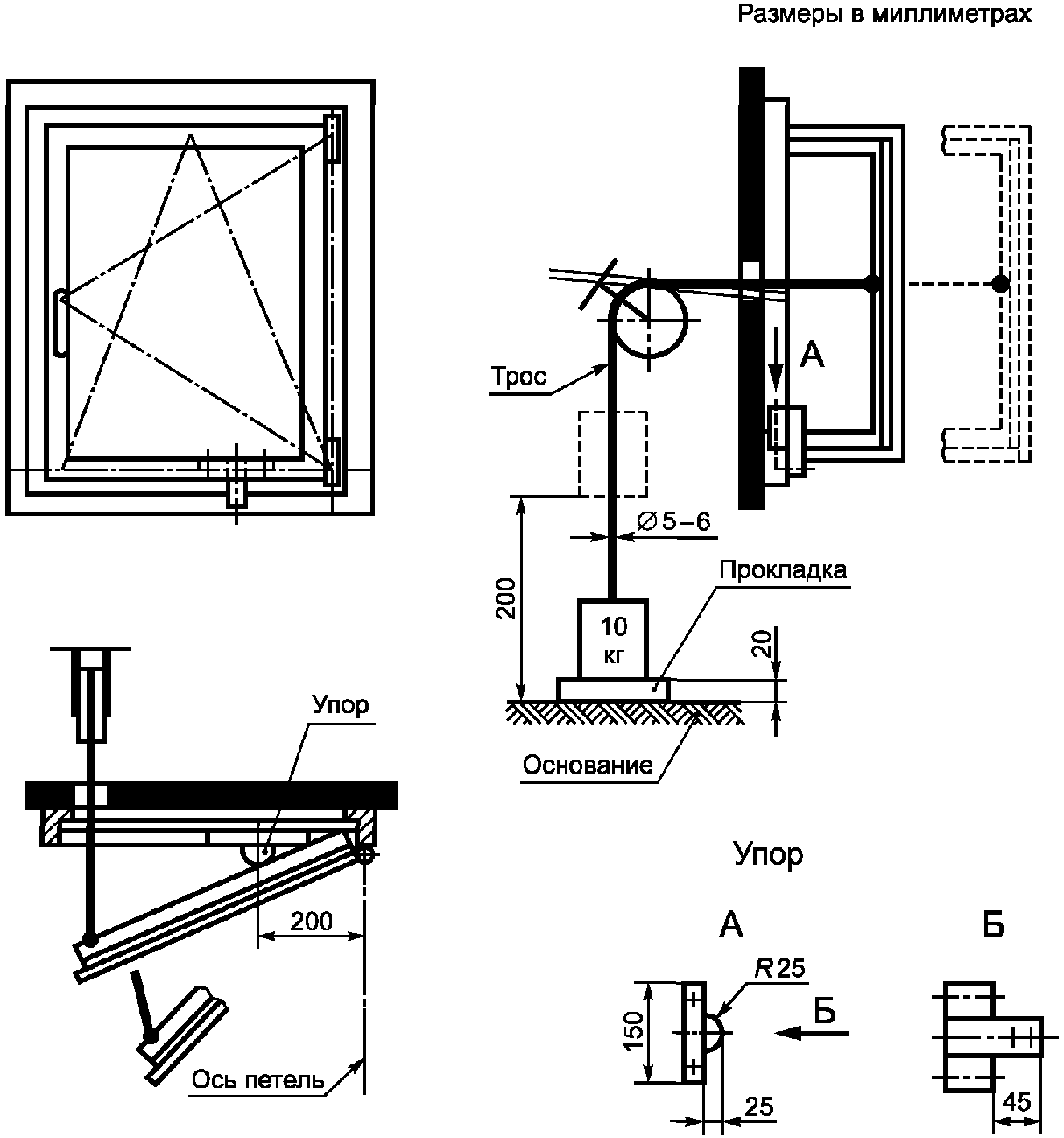 Размеры в миллиметрах

А

Трос

$\varnothing 5-6$

200

Прокладка

10 кг

20

Основание

Упор

200

Ось петель

Упор

А

Б

$R25$

150

Б

25

45