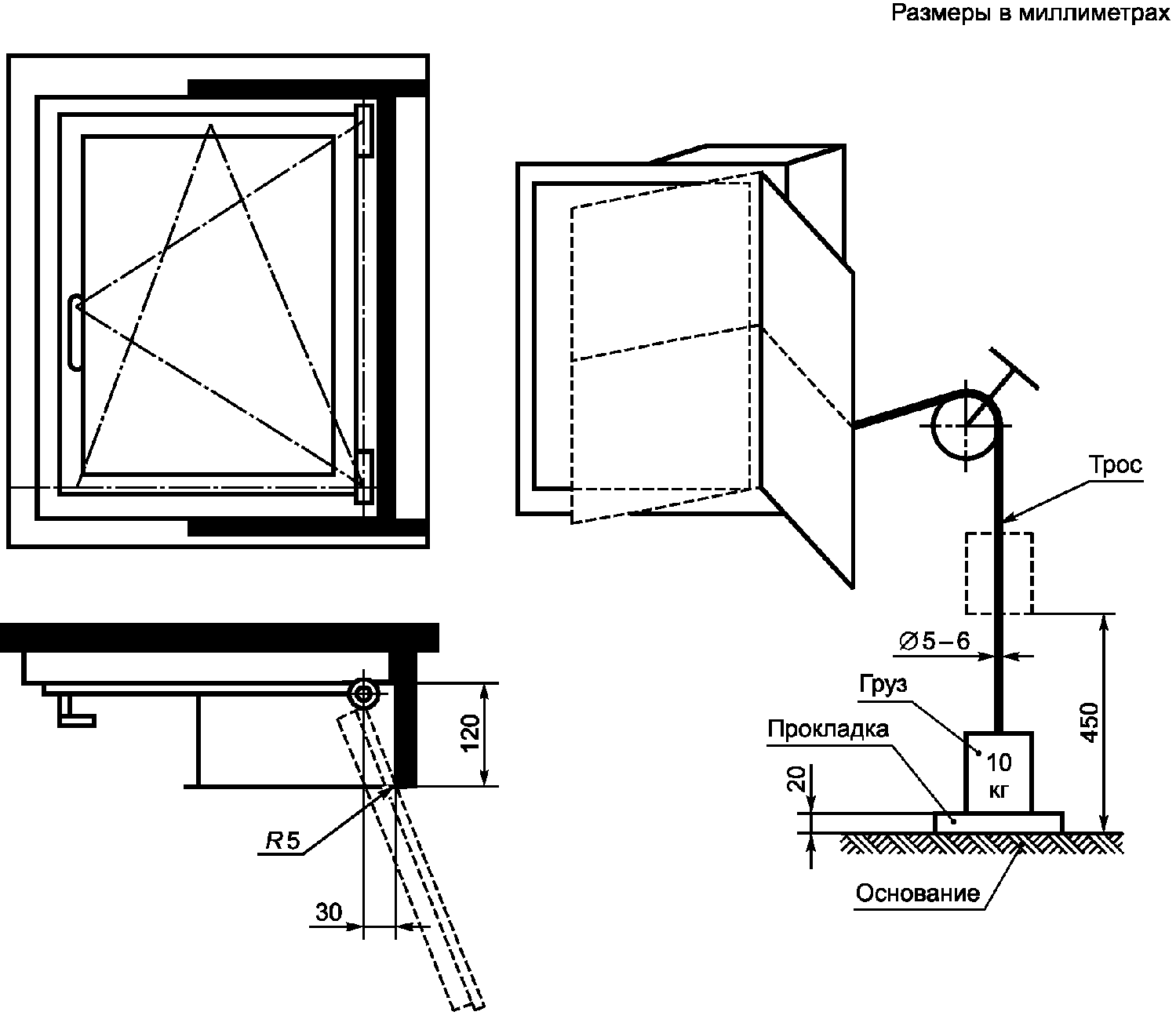 Размеры в миллиметрах

Трос

$\varnothing 5-6$

Груз

Прокладка

10 кг

450

20

Основание

120

$R5$

30