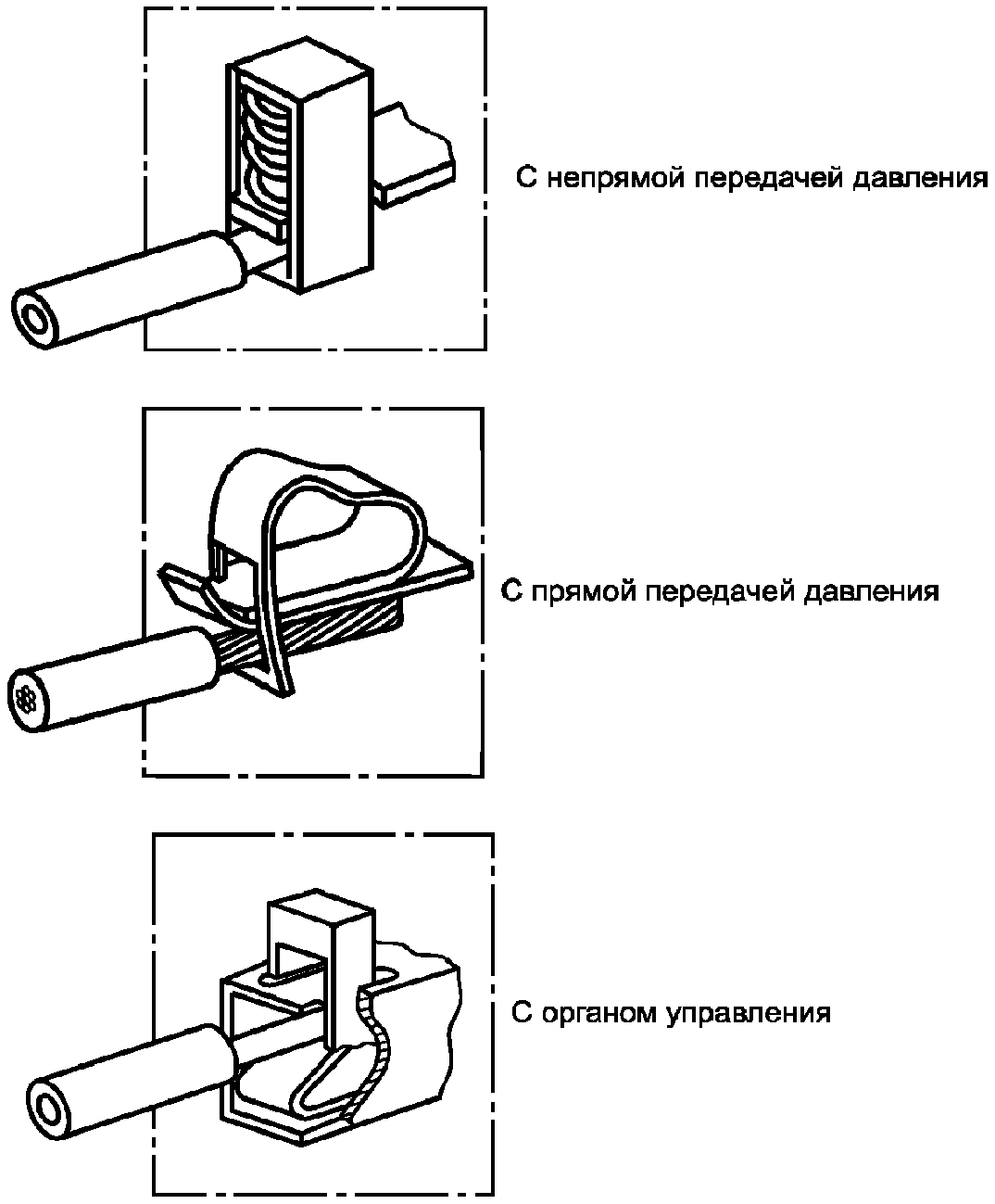 С непрямой передачей давления

С прямой передачей давления

С органом управления