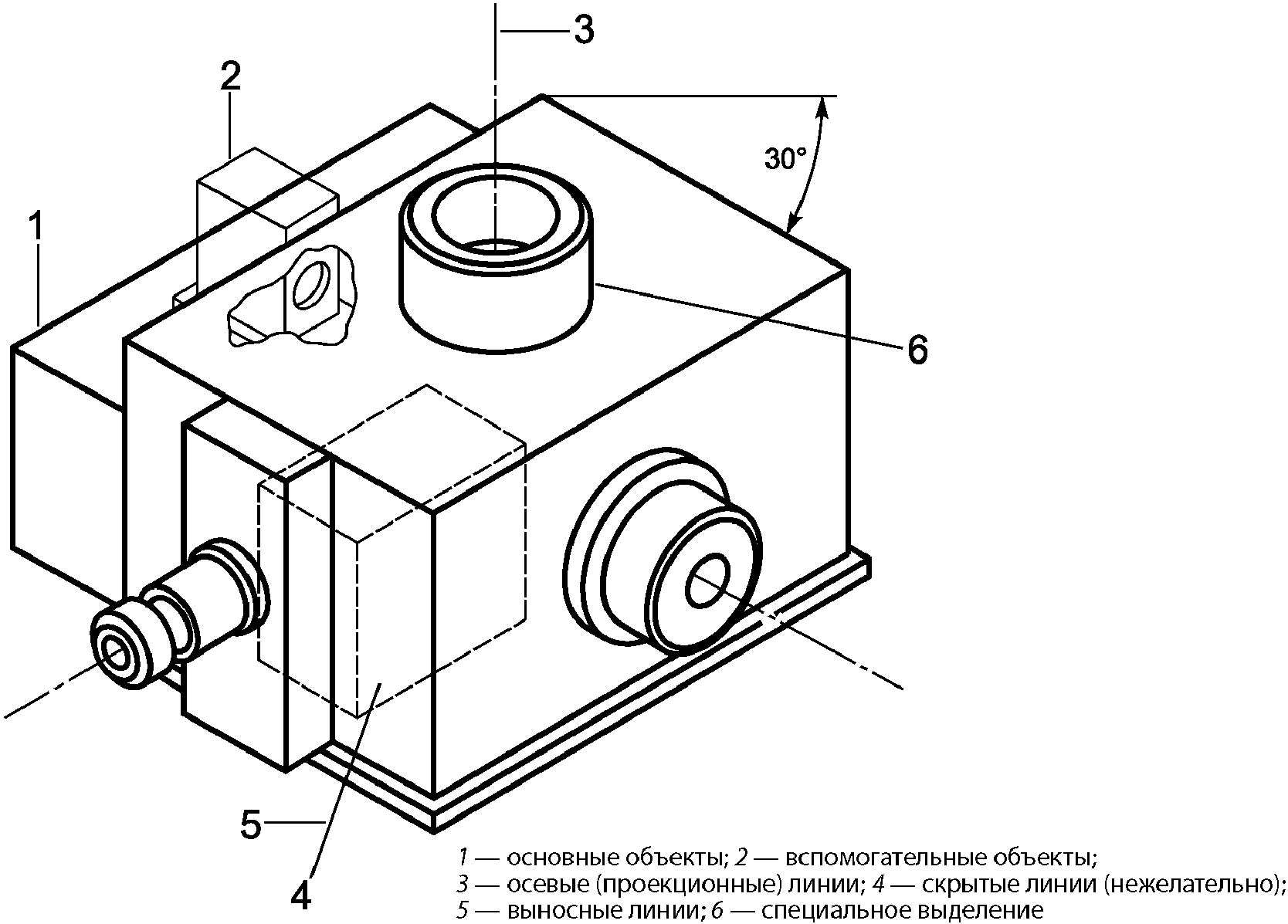 3

2

30°

1

6

5

4

1 — основные объекты; 2 — вспомогательные объекты;
3 — осевые (проекционные) линии; 4 — скрытые линии (нежелательно);
5 — выносные линии; 6 — специальное выделение