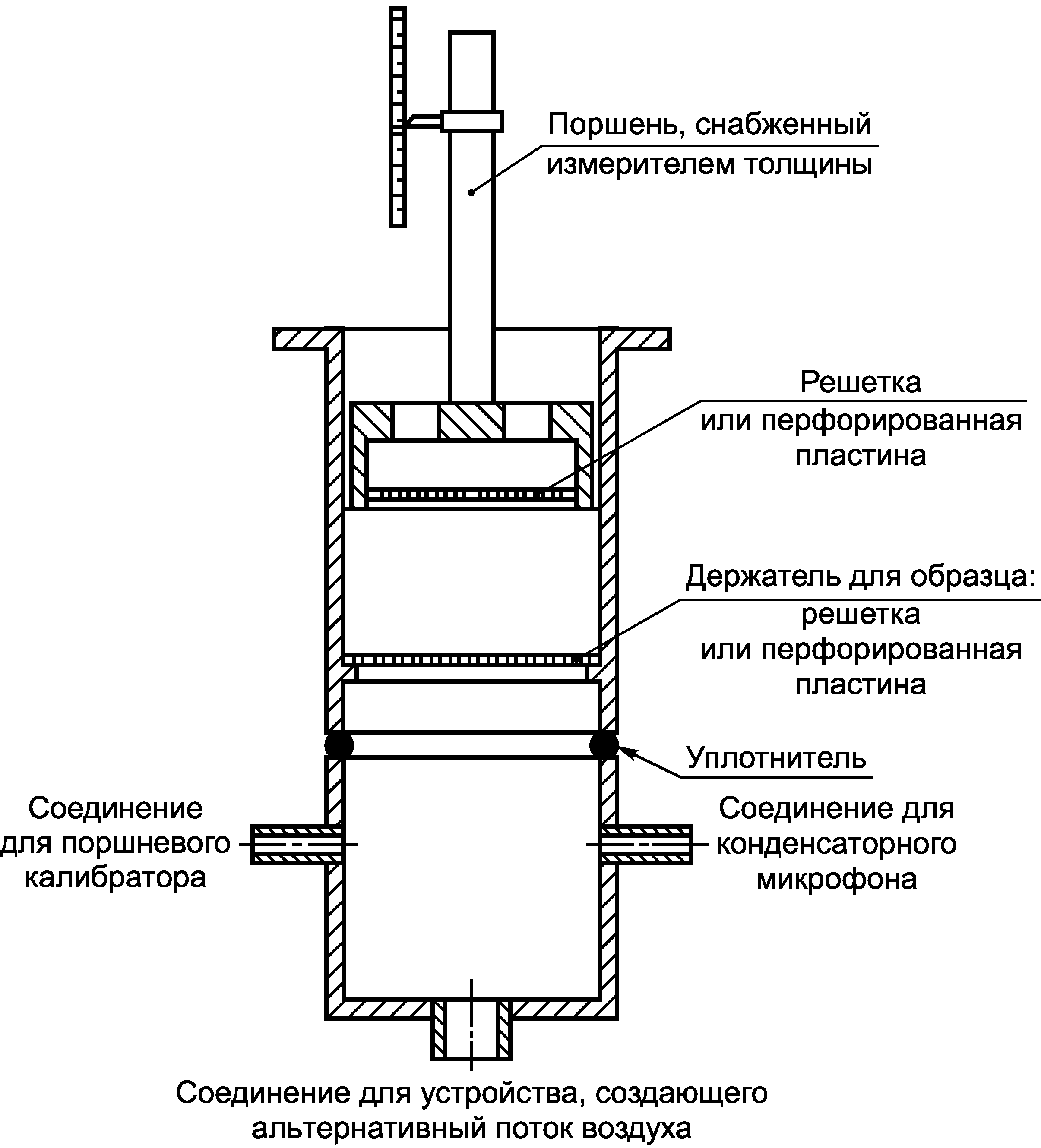 Поршень, снабженный измерителем толщины

Решетка или перфорированная пластина

Держатель для образца: решетка или перфорированная пластина

Уплотнитель

Соединение для поршневого калибратора

Соединение для конденсаторного микрофона

Соединение для устройства, создающего альтернативный поток воздуха