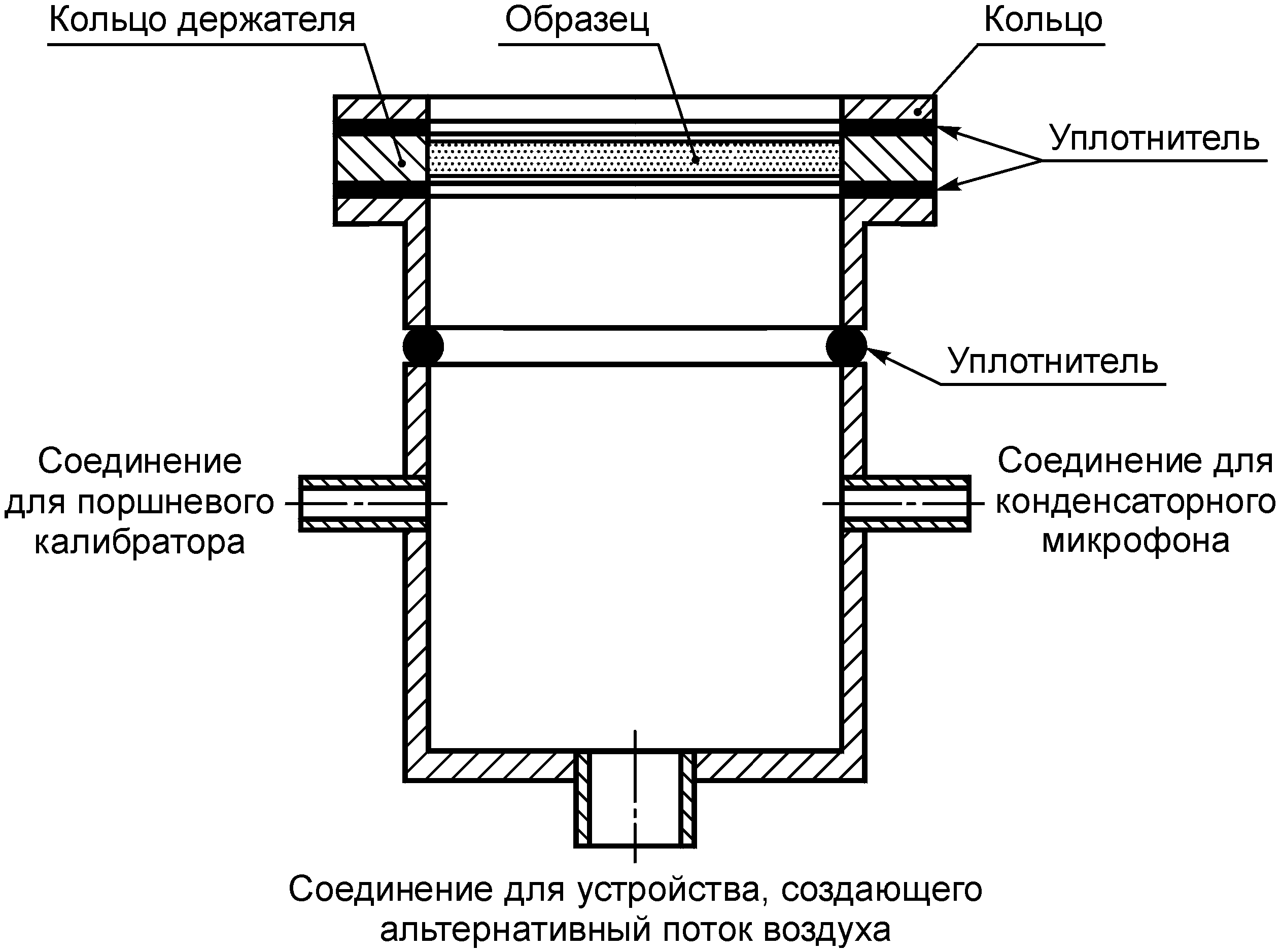 Кольцо держателя

Образец

Кольцо

Уплотнитель

Уплотнитель

Соединение для поршневого калибратора

Соединение для конденсаторного микрофона

Соединение для устройства, создающего альтернативный поток воздуха