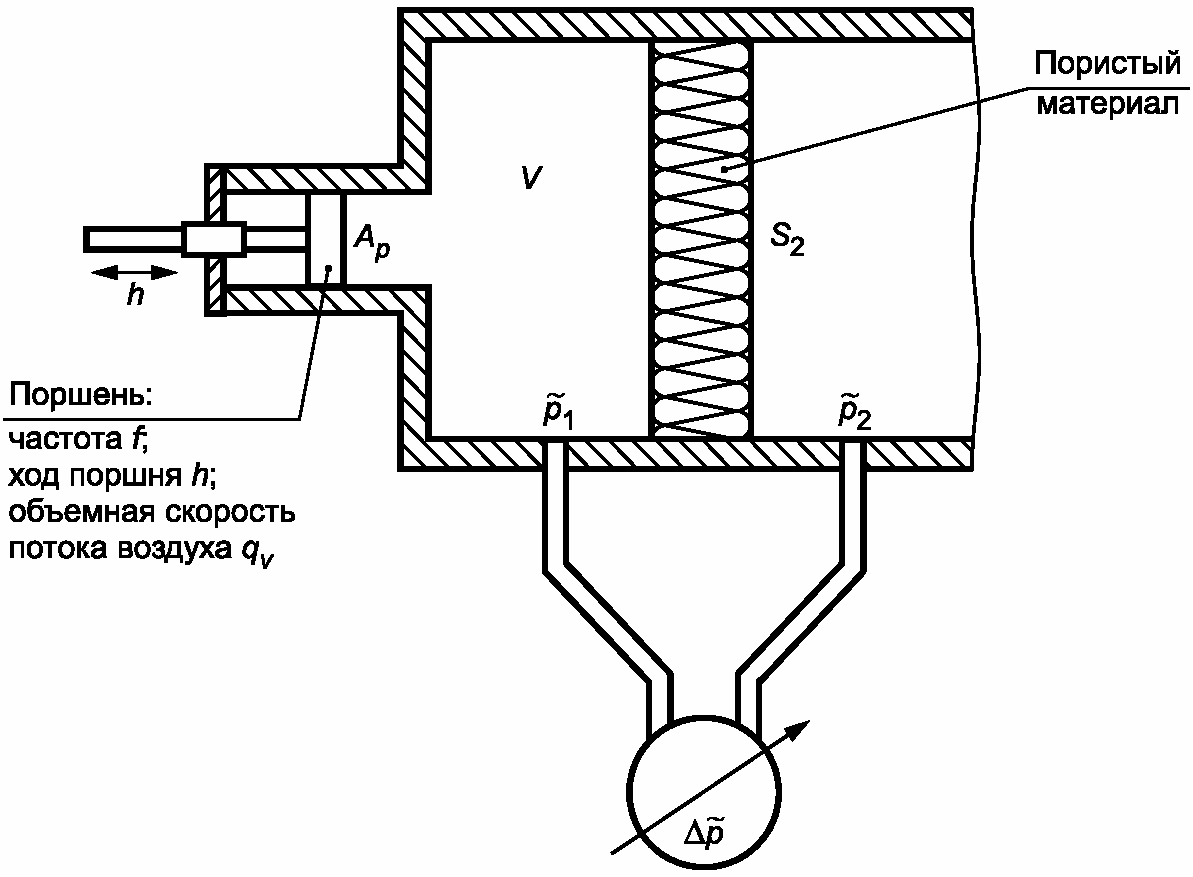 Пористый материал

$V$

$A_p$

$S_2$

$h$

Поршень:

частота $f$;
ход поршня $h$;
объемная скорость потока воздуха $q_v$

$\tilde{p}_1$

$\tilde{p}_2$

$\Delta\tilde{p}$