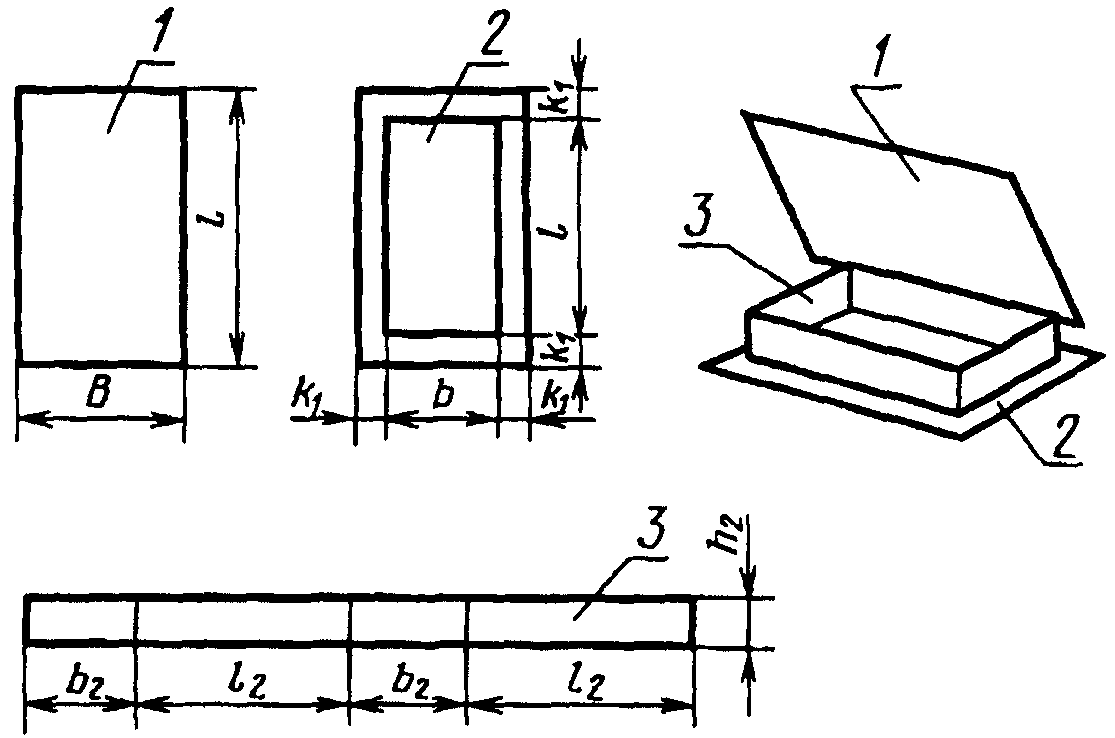 1

$l$

$B$

2

$k_1$

$l$

$k_1$

$k_1$

$b$

$k_1$

1

3

2

3

$h_2$

$b_2$

$l_2$

$b_2$

$l_2$