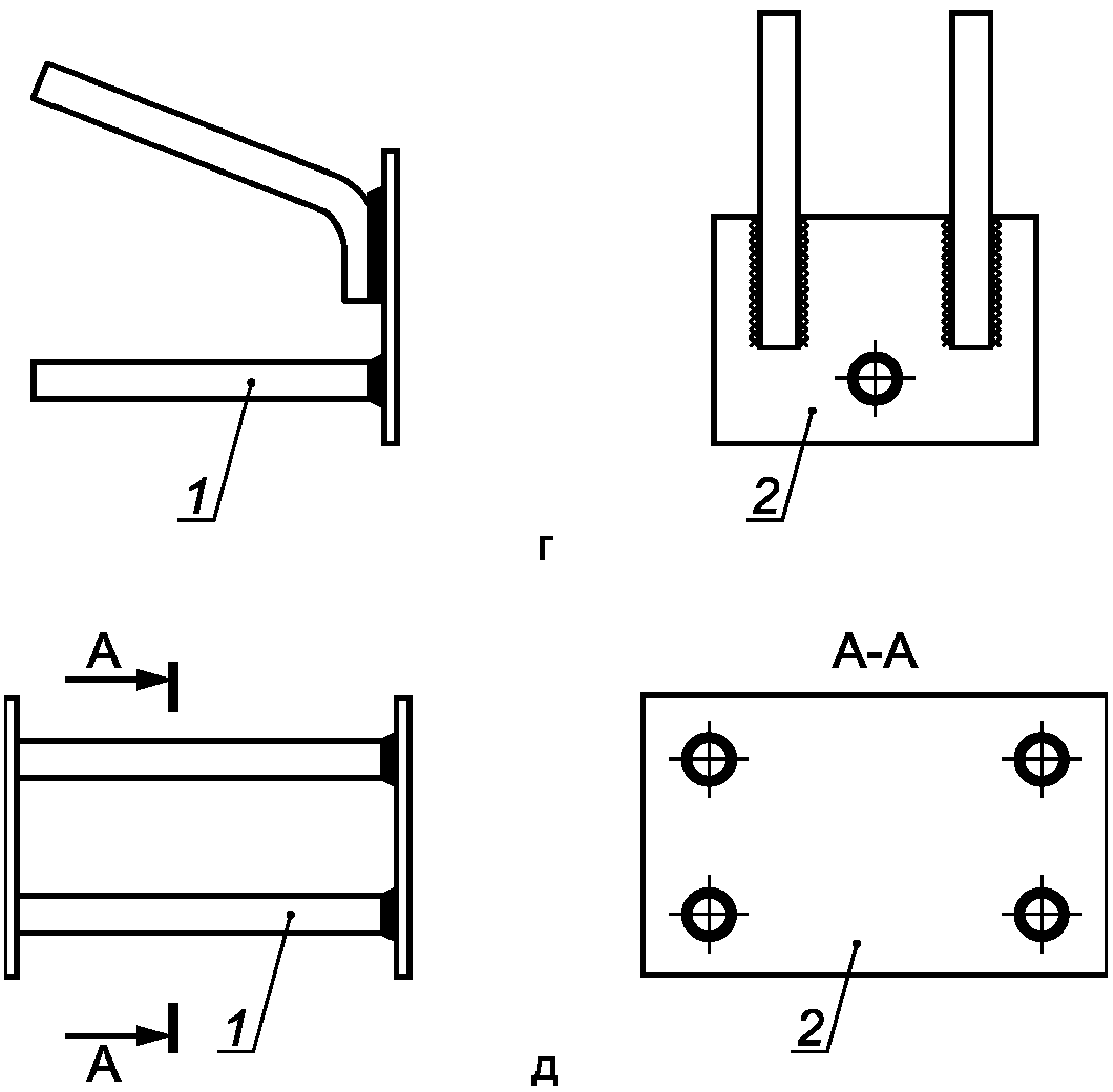 1

2

г

А

А-А

1

2

А

д