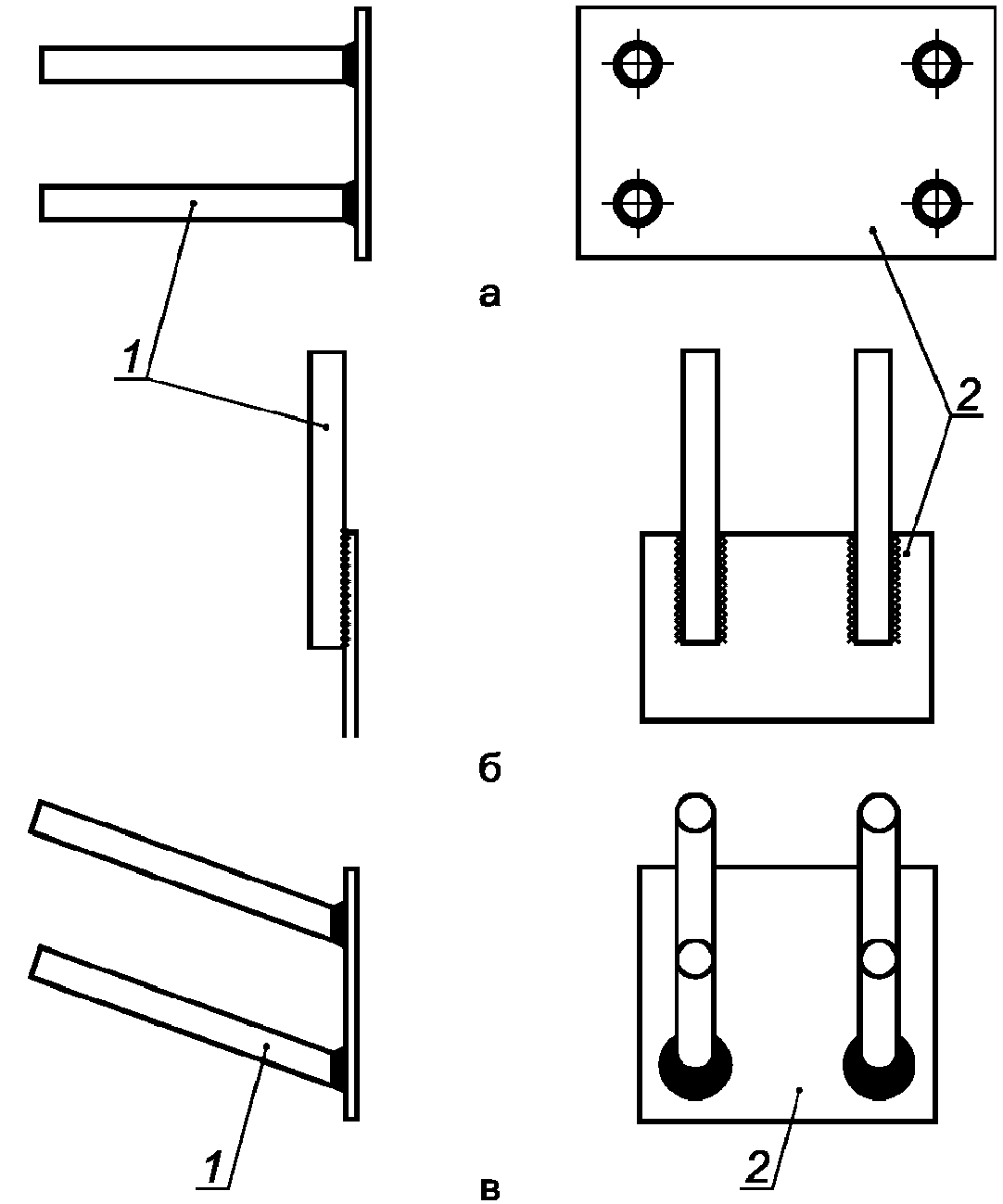 а

1

2

б

1

2

в