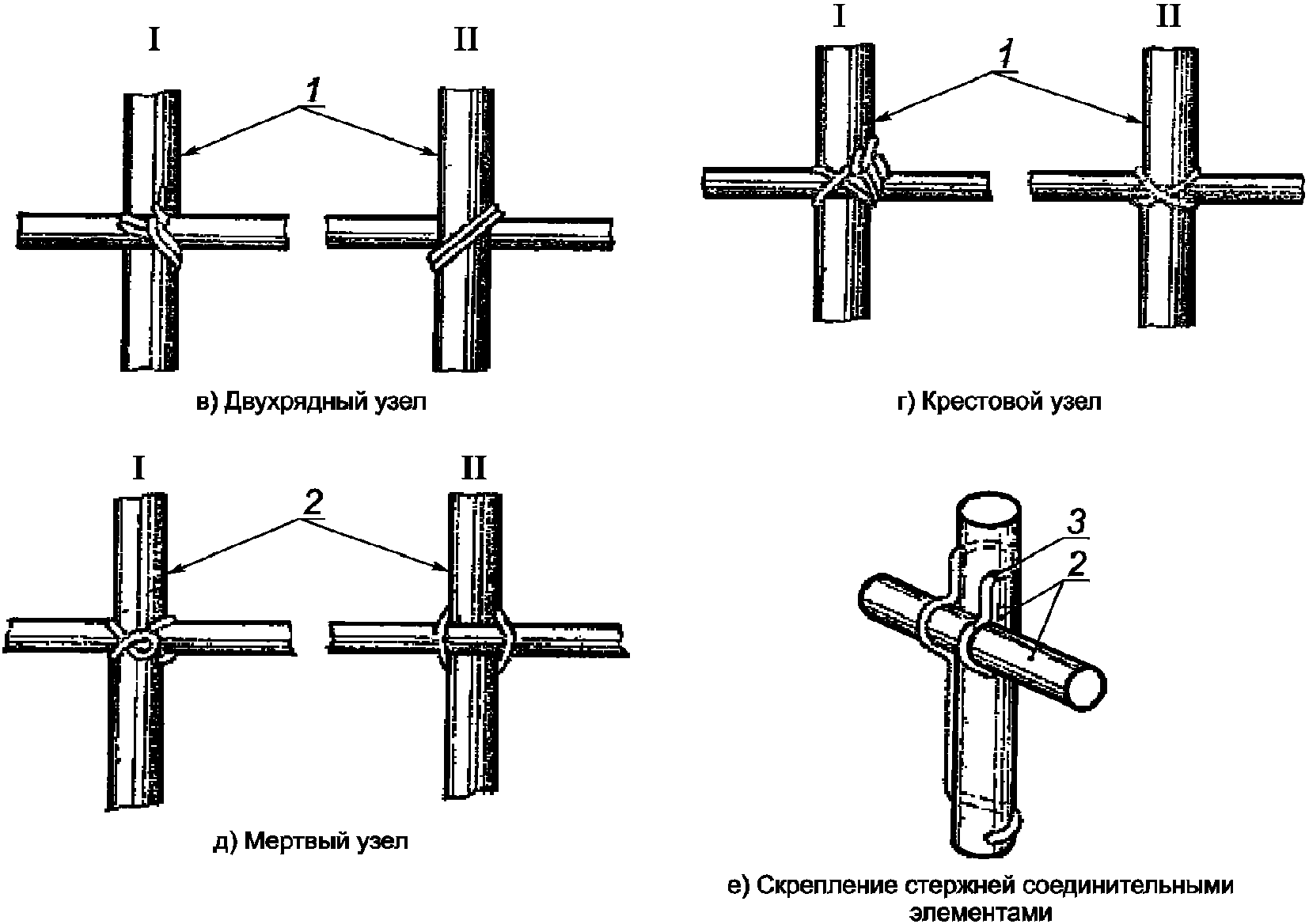 I

II

1

в) Двухрядный узел

I

II

1

г) Крестовой узел

I

II

2

д) Мертвый узел

3

2

е) Скрепление стержней соединительными элементами