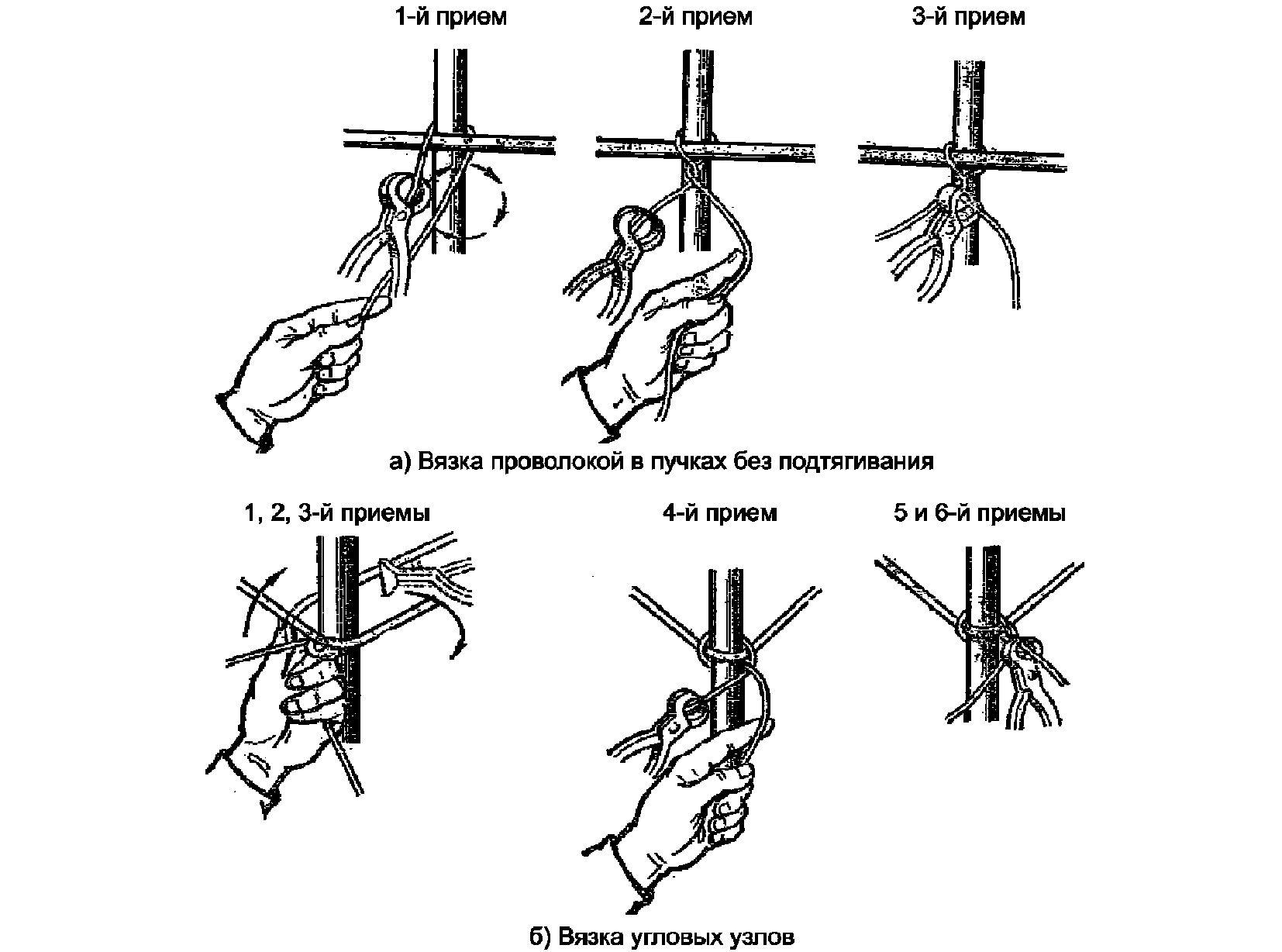 1-й прием

2-й прием

3-й прием

а) Вязка проволокой в пучках без подтягивания

1, 2, 3-й приемы

4-й прием

5 и 6-й приемы

б) Вязка угловых узлов