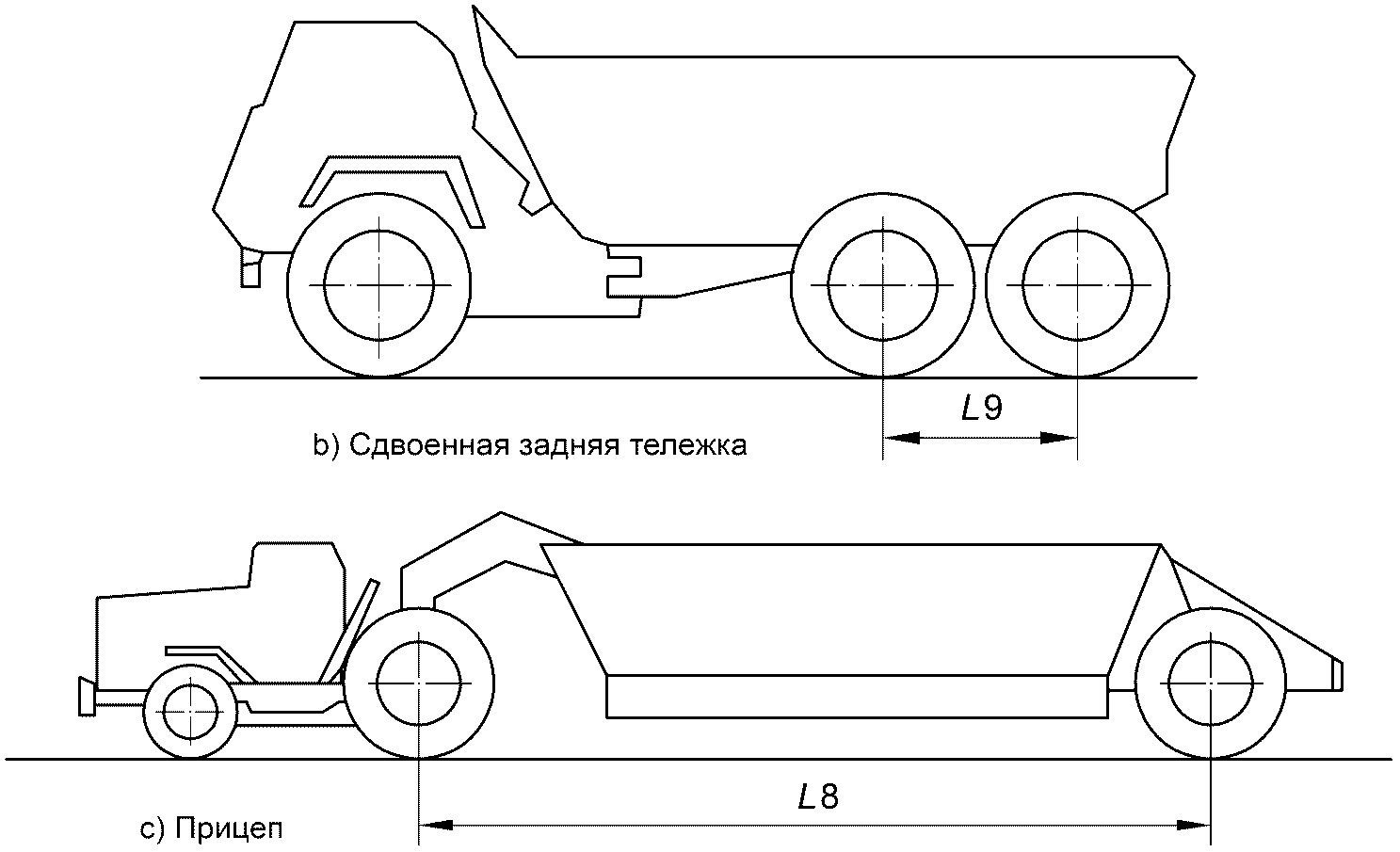 $L9$

b) Сдвоенная задняя тележка

$L8$

c) Прицеп