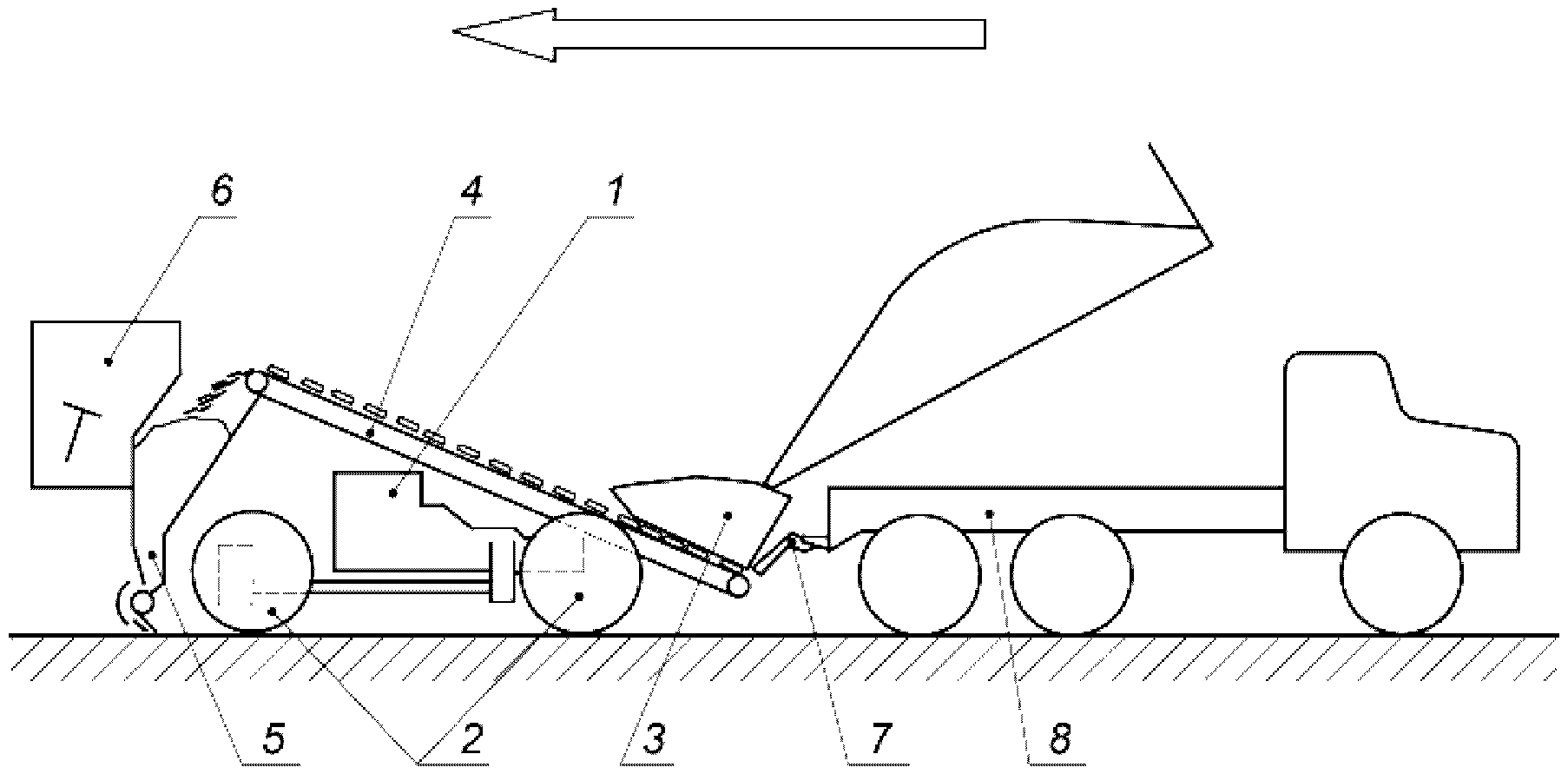 6
4
1
T
5
2
3
7
8