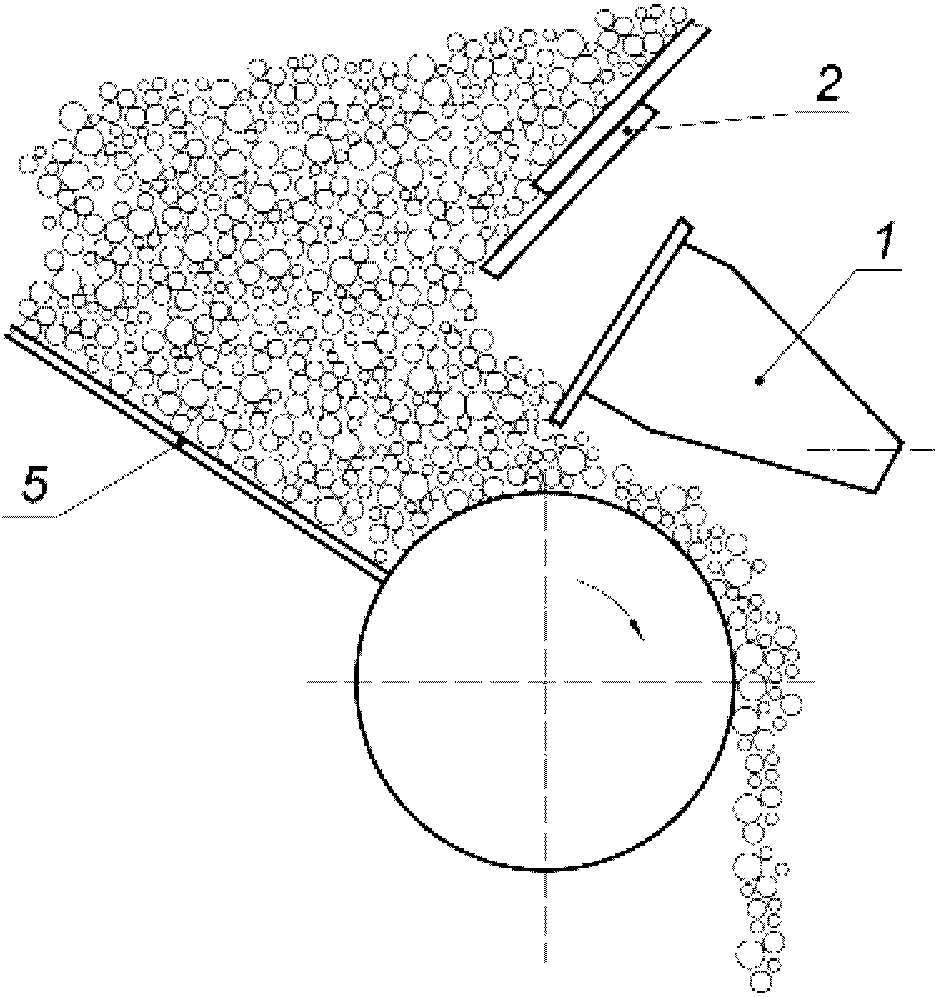 2
1
5