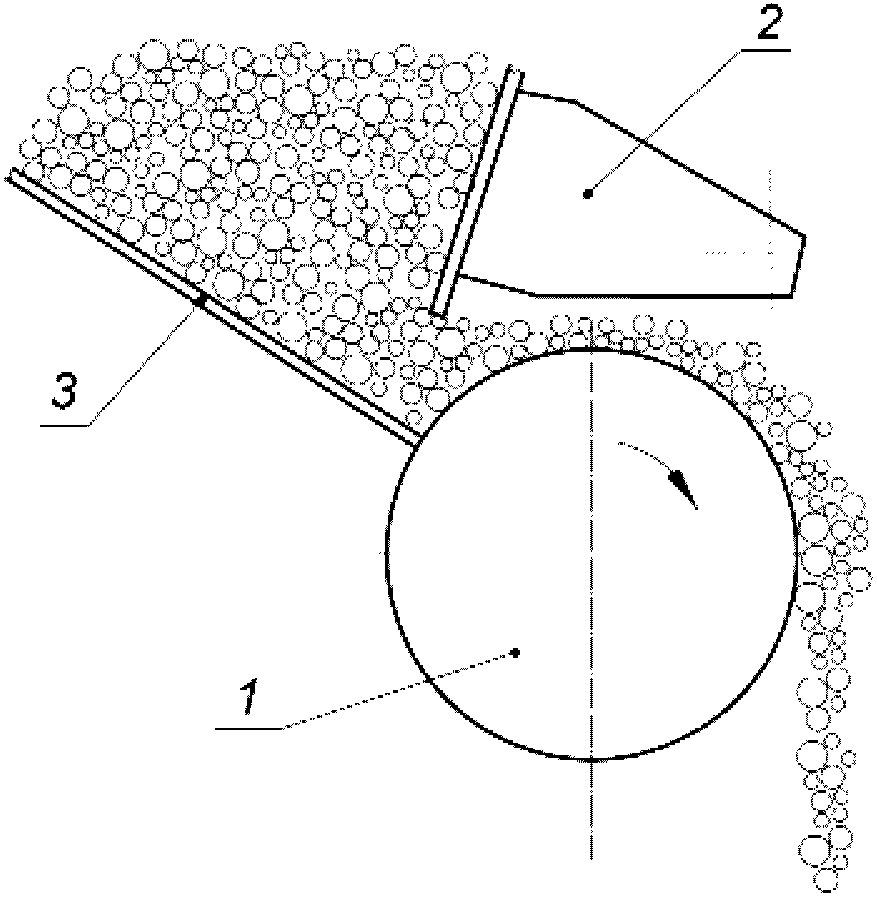 2

3

1